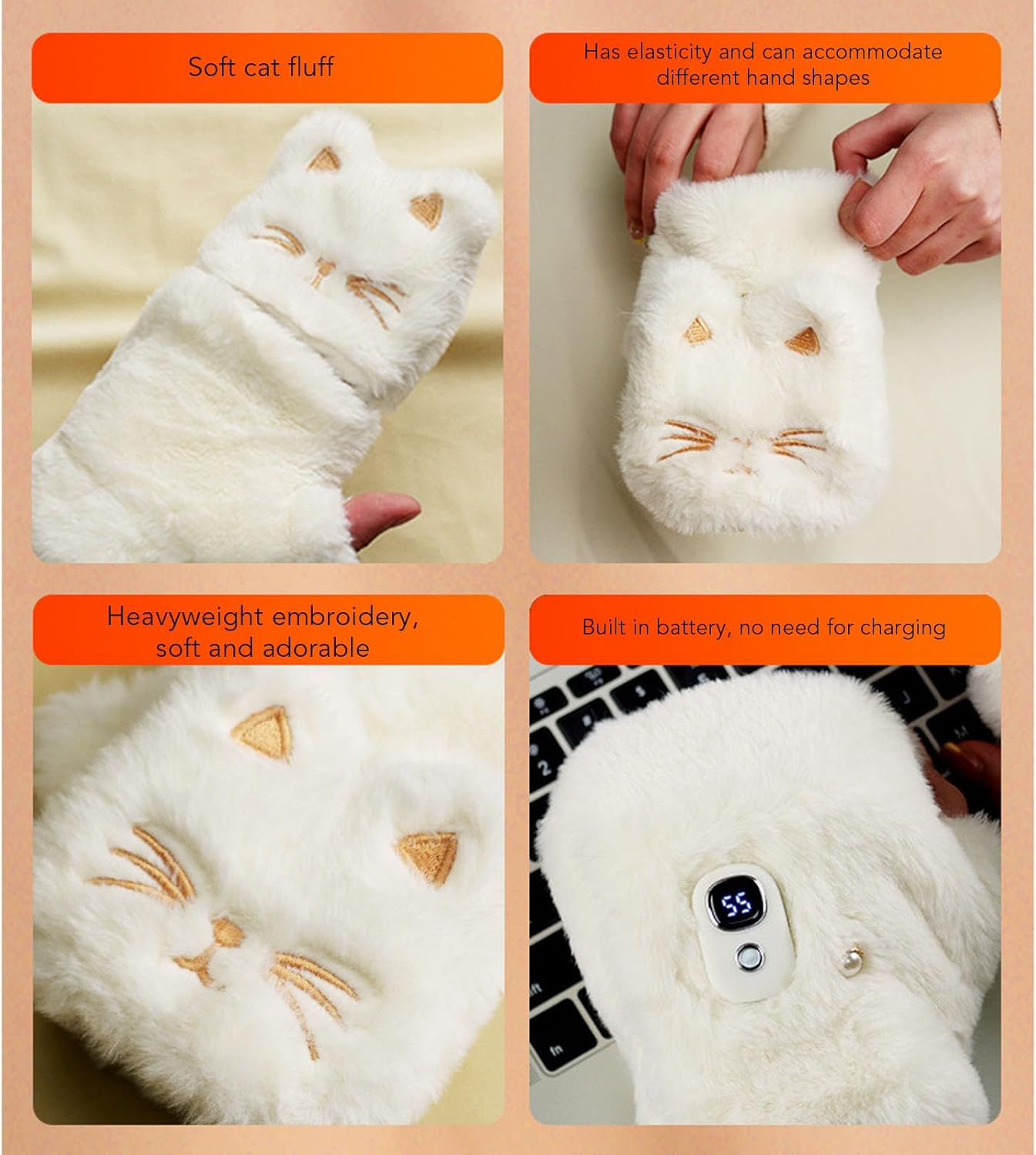 Soft cat fluff

Has elasticity and can accommodate different hand shapes

Heavyweight embroidery, soft and adorable

Built in battery, no need for charging

55