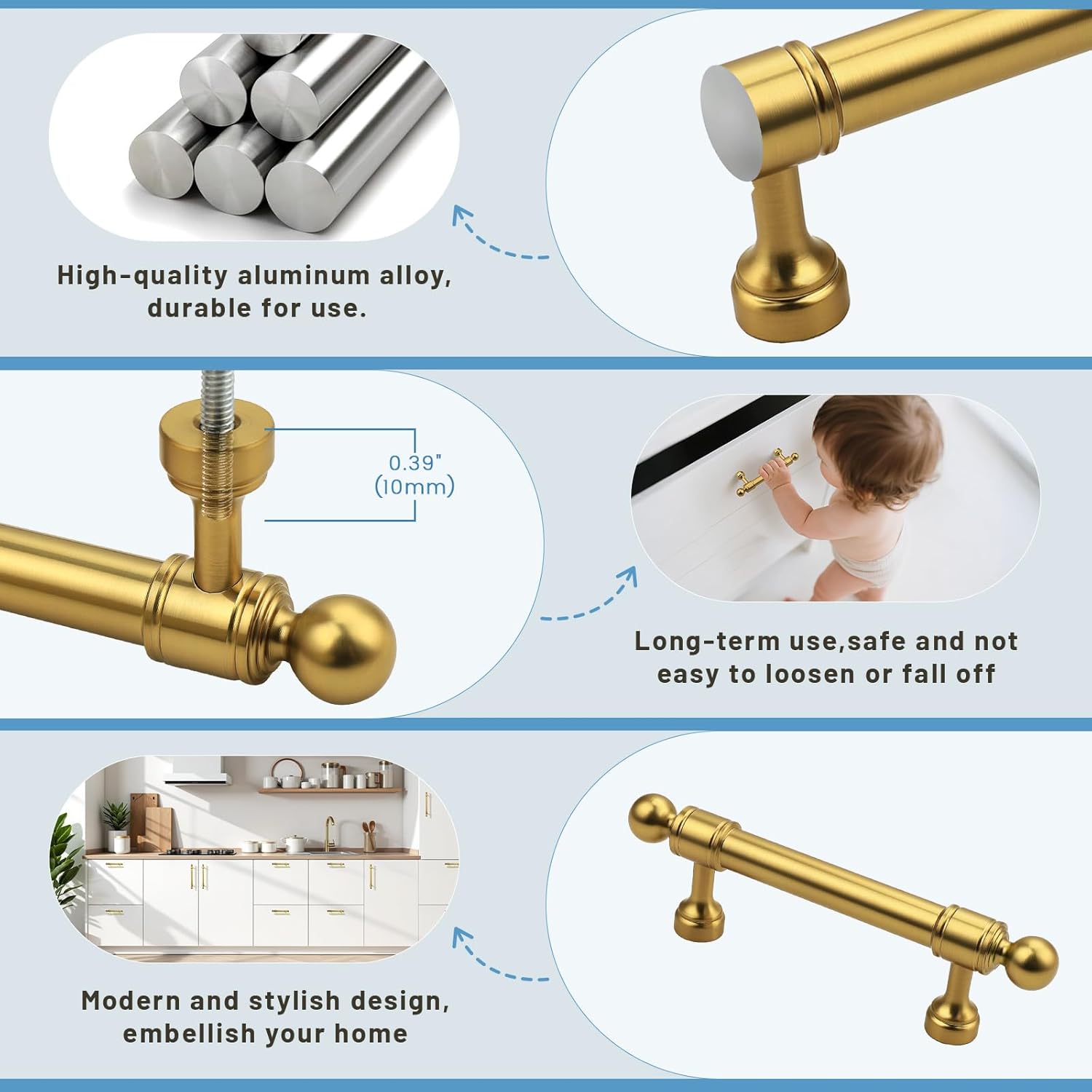 High-quality aluminum alloy, durable for use.

0.39"
(10mm)

Long-term use,safe and not easy to loosen or fall off

Modern and stylish design, embellish your home