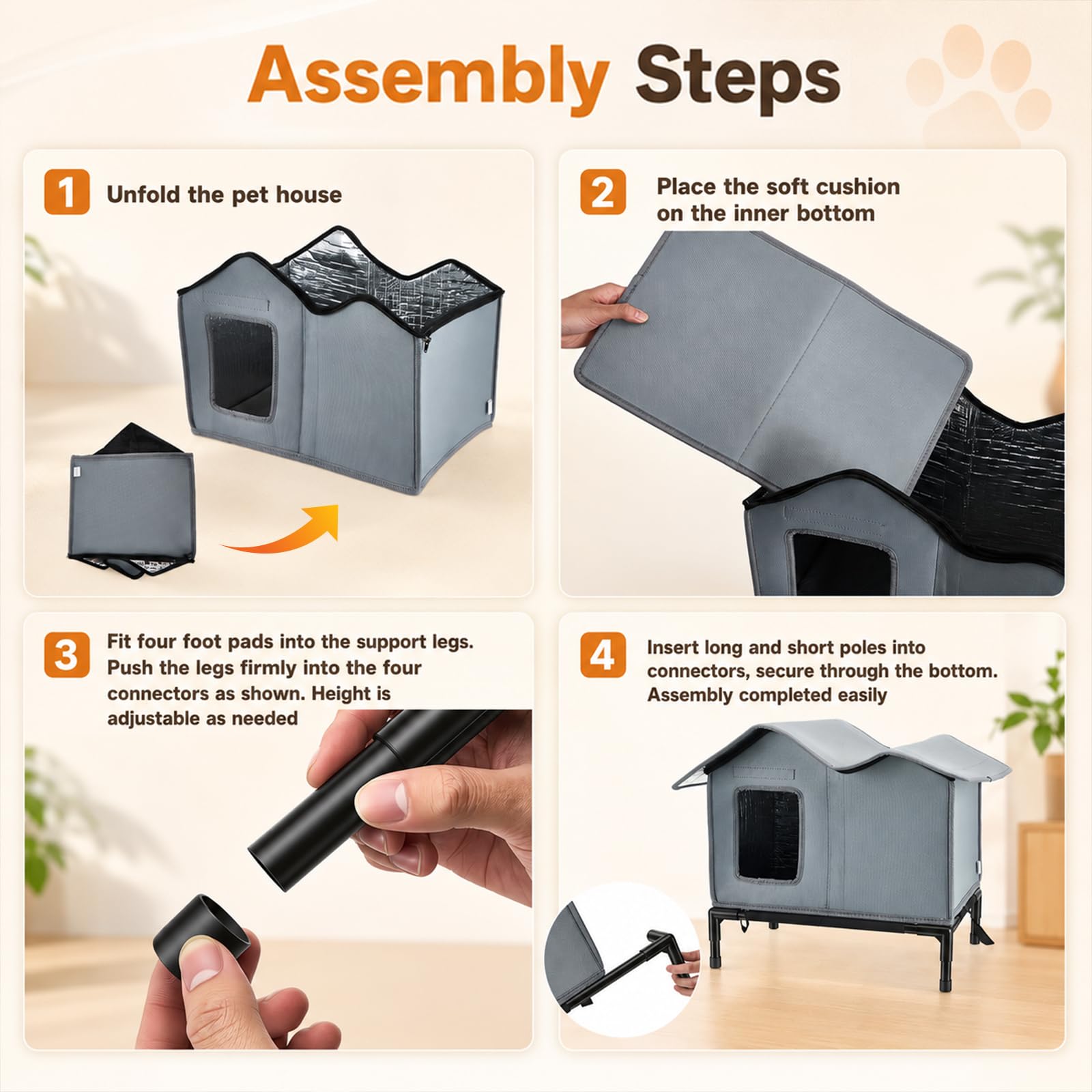 Assembly Steps

1 Unfold the pet house

2 Place the soft cushion on the inner bottom

3 Fit four foot pads into the support legs. Push the legs firmly into the four connectors as shown. Height is adjustable as needed

4 Insert long and short poles into connectors, secure through the bottom. Assembly completed easily