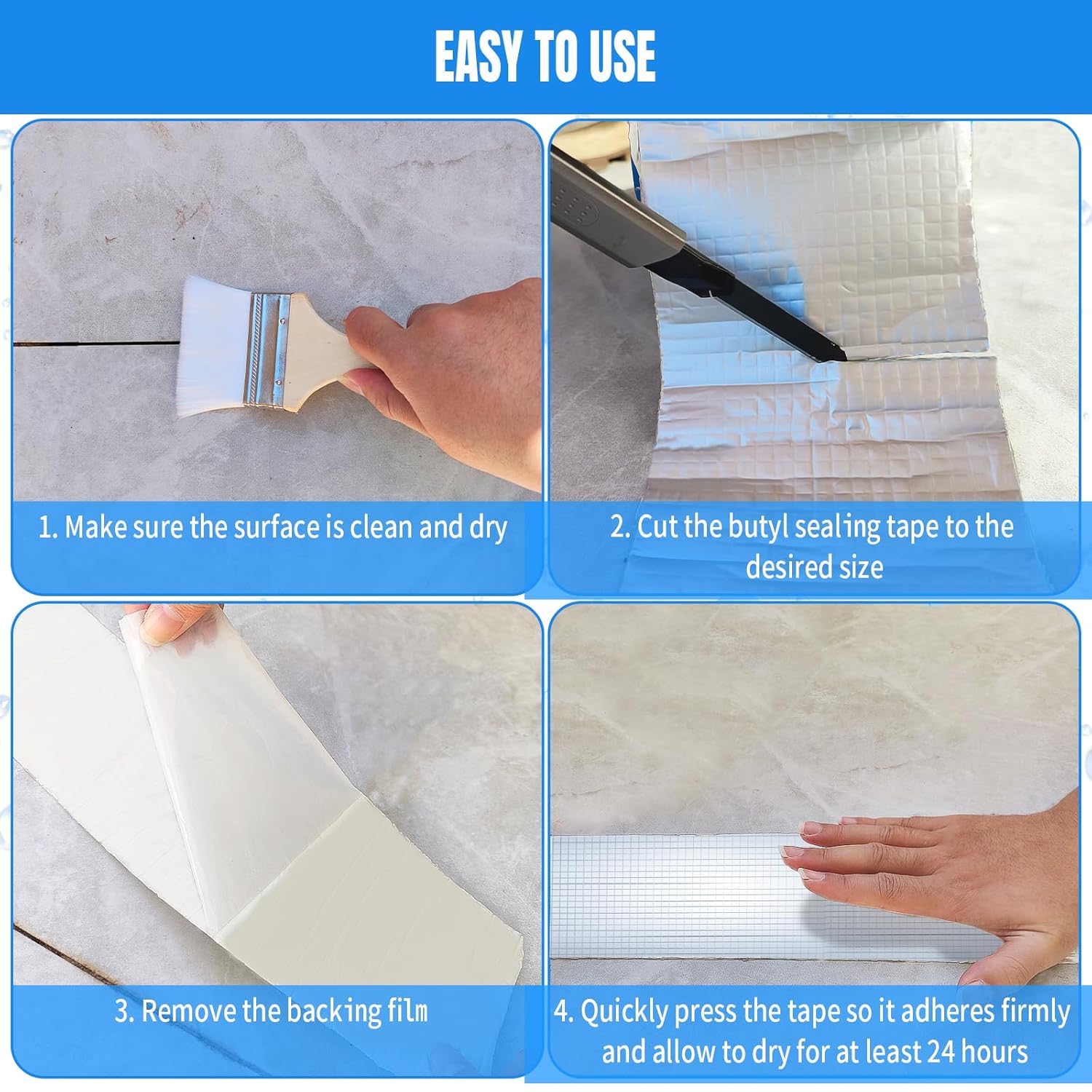 EASY TO USE

1. Make sure the surface is clean and dry

2. Cut the butyl sealing tape to the desired size

3. Remove the backing film

4. Quickly press the tape so it adheres firmly and allow to dry for at least 24 hours