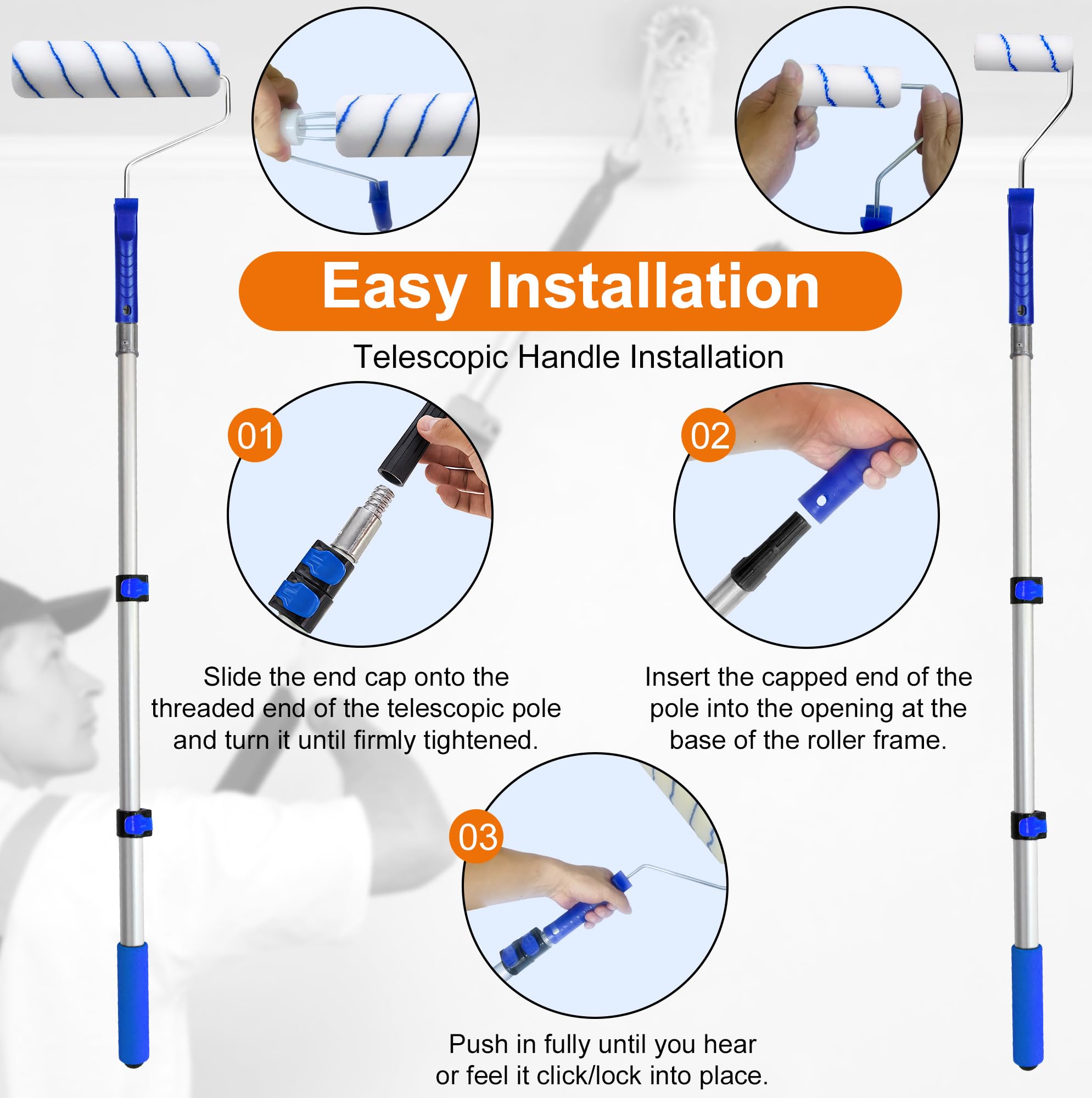 Easy Installation

Telescopic Handle Installation

01

Slide the end cap onto the threaded end of the telescopic pole and turn it until firmly tightened.

02

Insert the capped end of the pole into the opening at the base of the roller frame.

03

Push in fully until you hear or feel it click/lock into place.