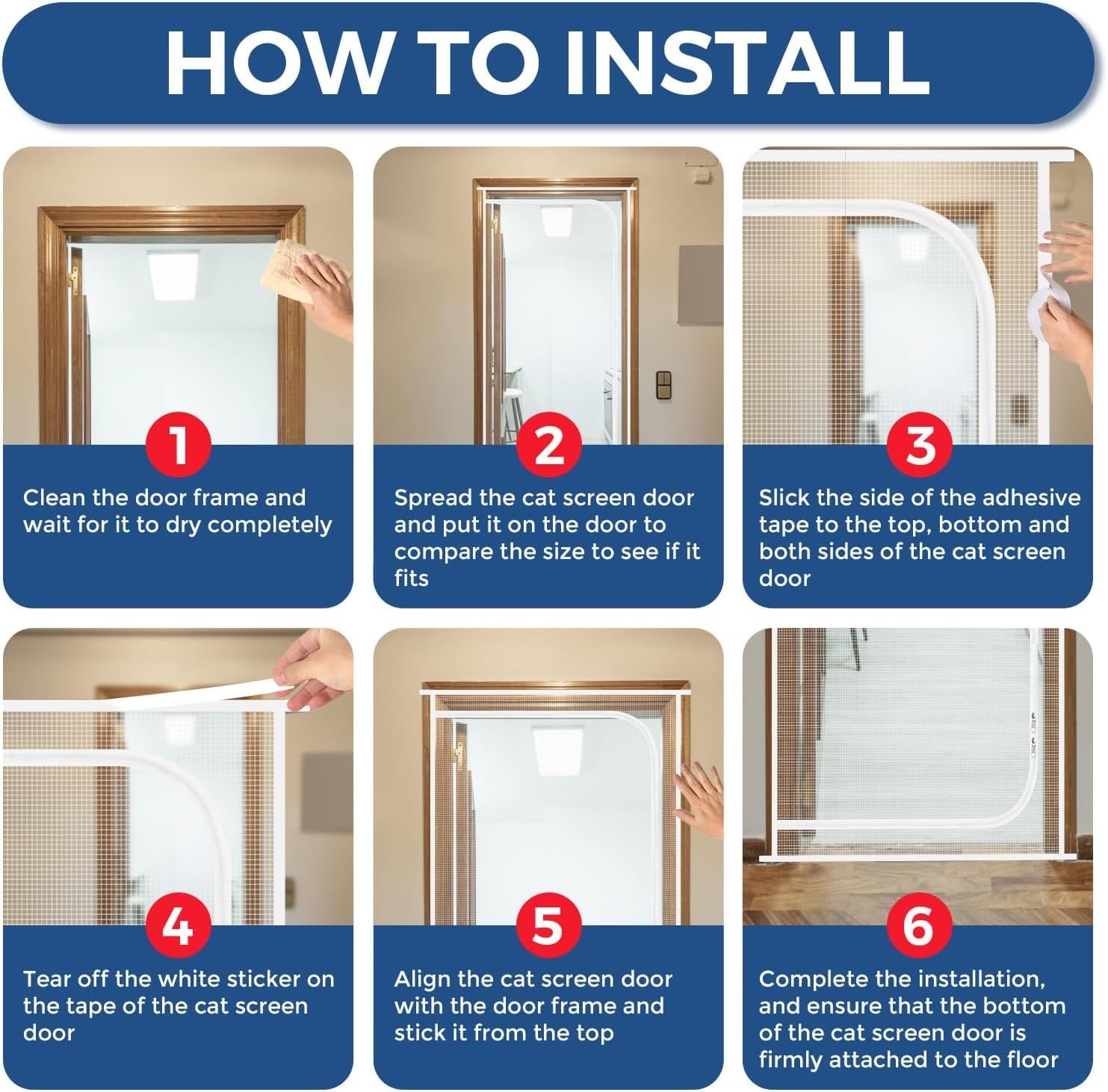 HOW TO INSTALL

1
Clean the door frame and wait for it to dry completely

2
Spread the cat screen door and put it on the door to compare the size to see if it fits

3
Slick the side of the adhesive tape to the top, bottom and both sides of the cat screen door

4
Tear off the white sticker on the tape of the cat screen door

5
Align the cat screen door with the door frame and stick it from the top

6
Complete the installation, and ensure that the bottom of the cat screen door is firmly attached to the floor