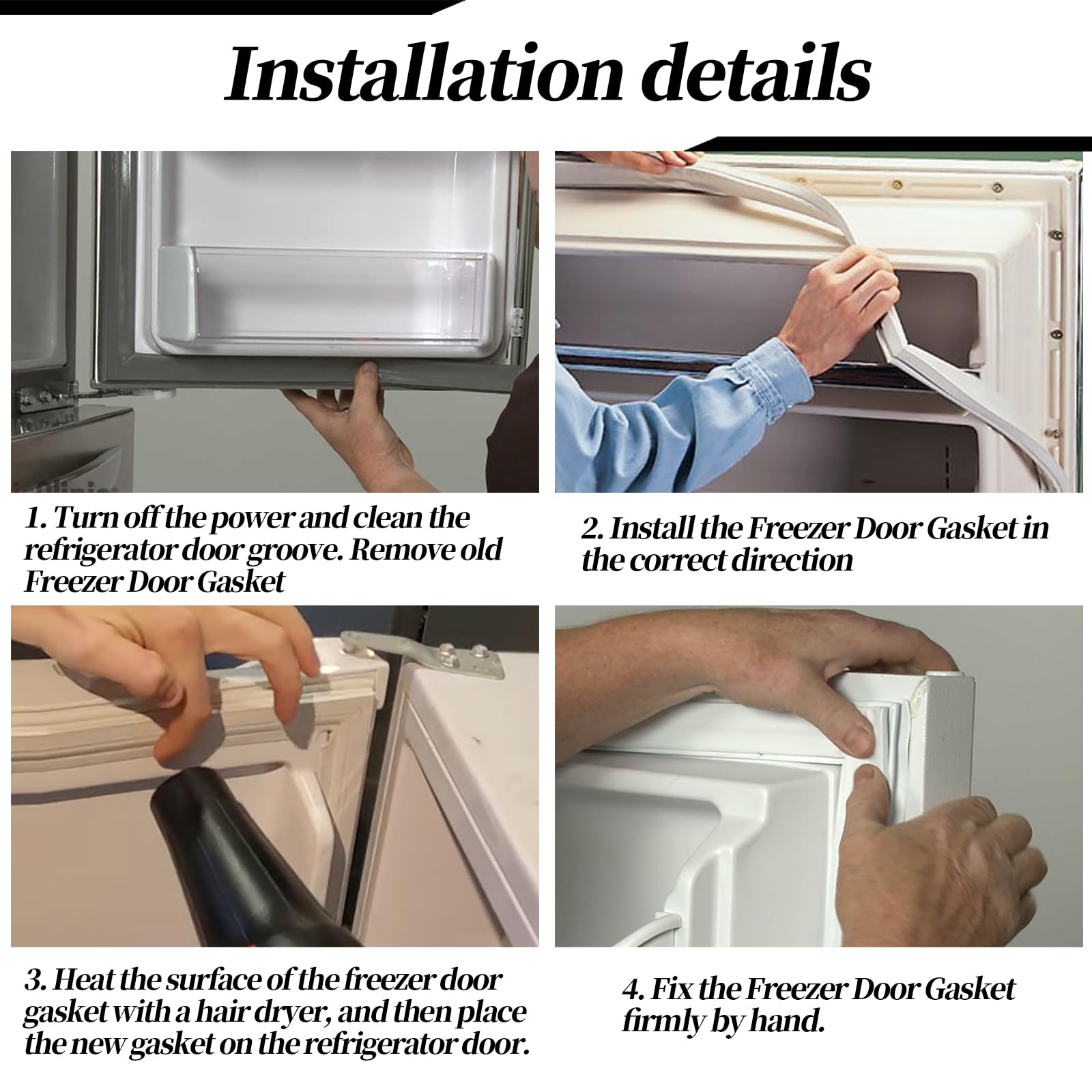 Installation details

1. Turn off the power and clean the refrigerator door groove. Remove old Freezer Door Gasket

2. Install the Freezer Door Gasket in the correct direction

3. Heat the surface of the freezer door gasket with a hair dryer, and then place the new gasket on the refrigerator door.

4. Fix the Freezer Door Gasket firmly by hand.