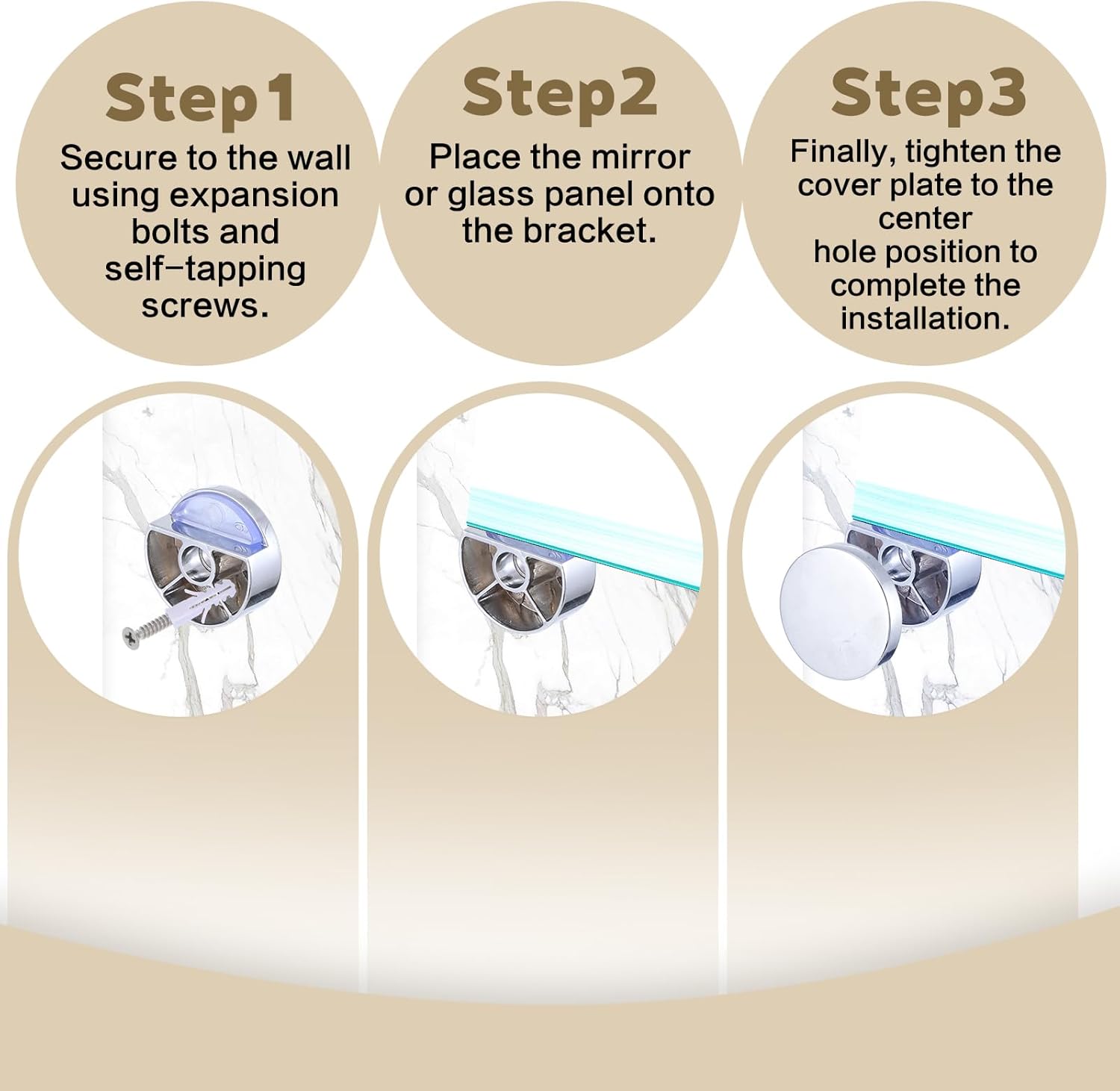 Step1
Secure to the wall using expansion bolts and self-tapping screws.

Step2
Place the mirror or glass panel onto the bracket.

Step3
Finally, tighten the cover plate to the center
hole position to complete the installation.