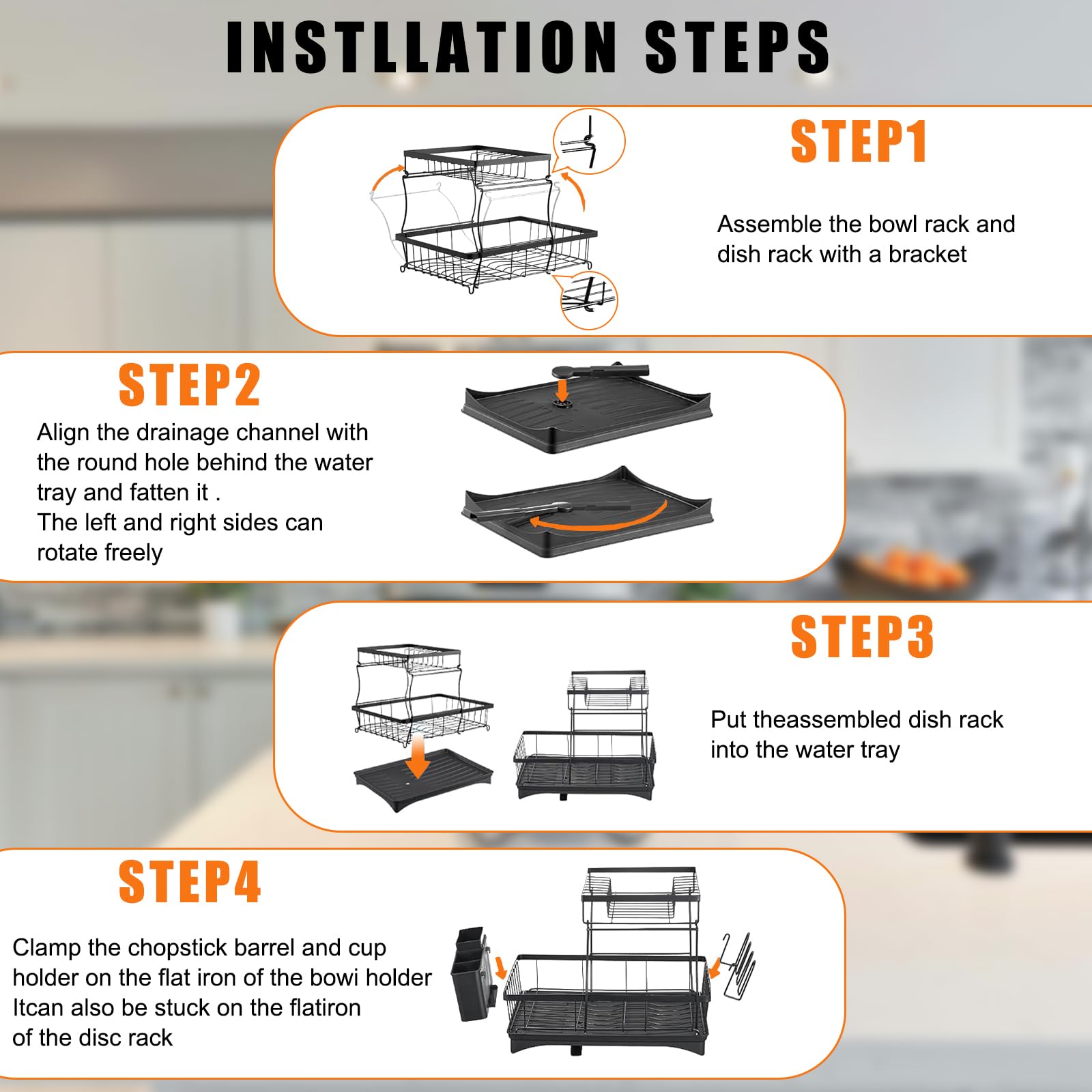 INSTLLATION STEPS

STEP1

Assemble the bowl rack and dish rack with a bracket

STEP2

Align the drainage channel with the round hole behind the water tray and fatten it .
The left and right sides can rotate freely

STEP3

Put theassembled dish rack into the water tray

STEP4

Clamp the chopstick barrel and cup holder on the flat iron of the bowi holder
Itcan also be stuck on the flatiron of the disc rack