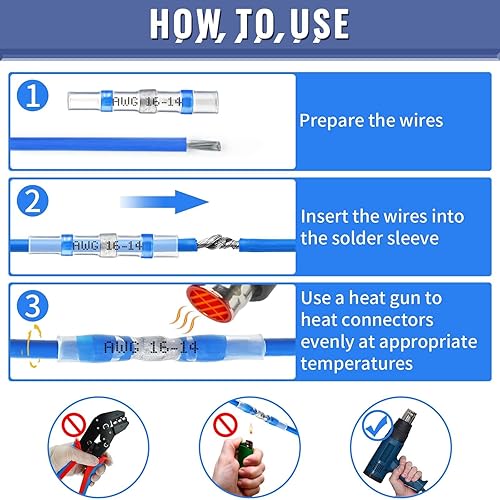 HOW TO USE

1

AWG 16-14

Prepare the wires

2

AWG 16-14

Insert the wires into the solder sleeve

3

AWG 16-14

Use a heat gun to heat connectors evenly at appropriate temperatures