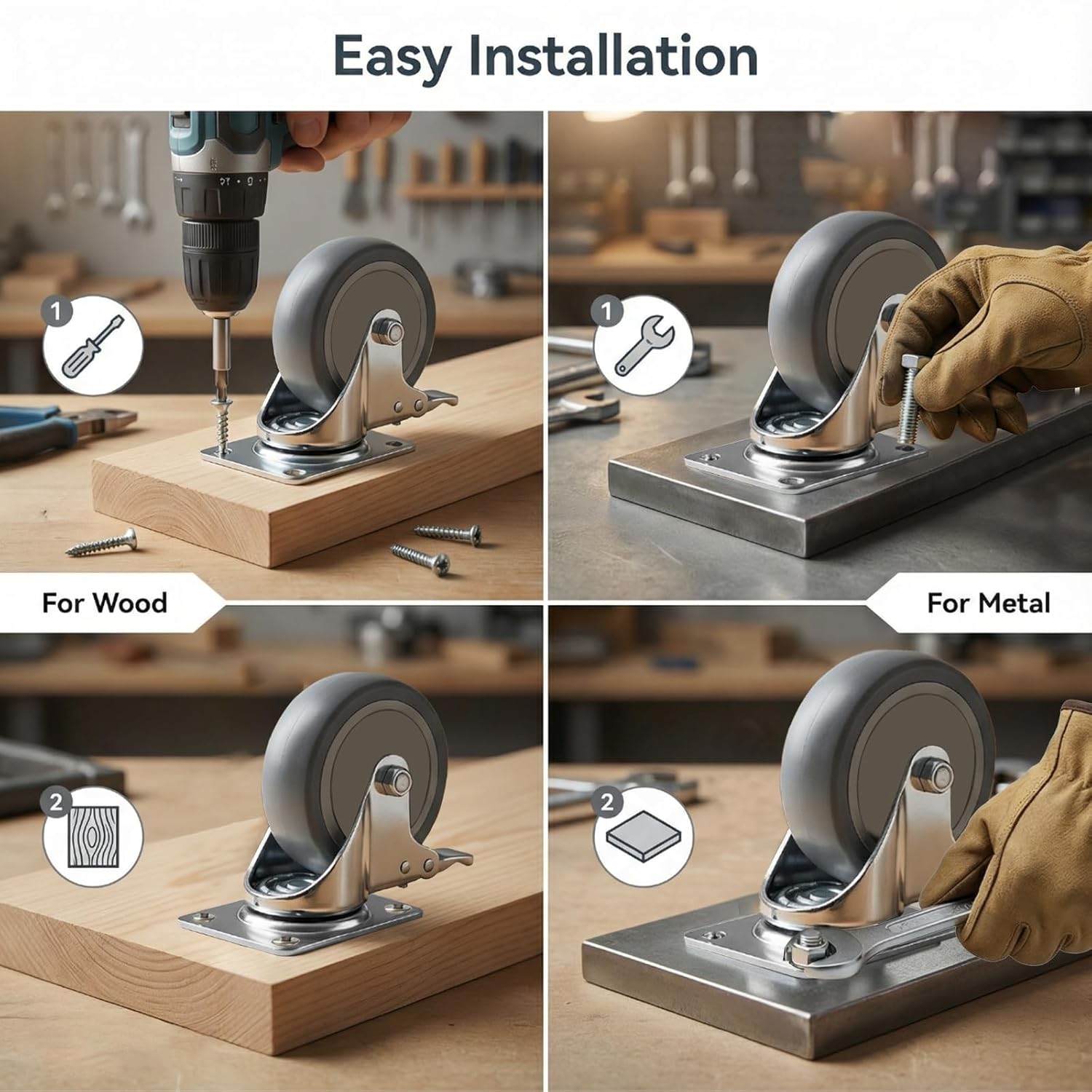 Easy Installation

1

1

For Wood

For Metal

2

2