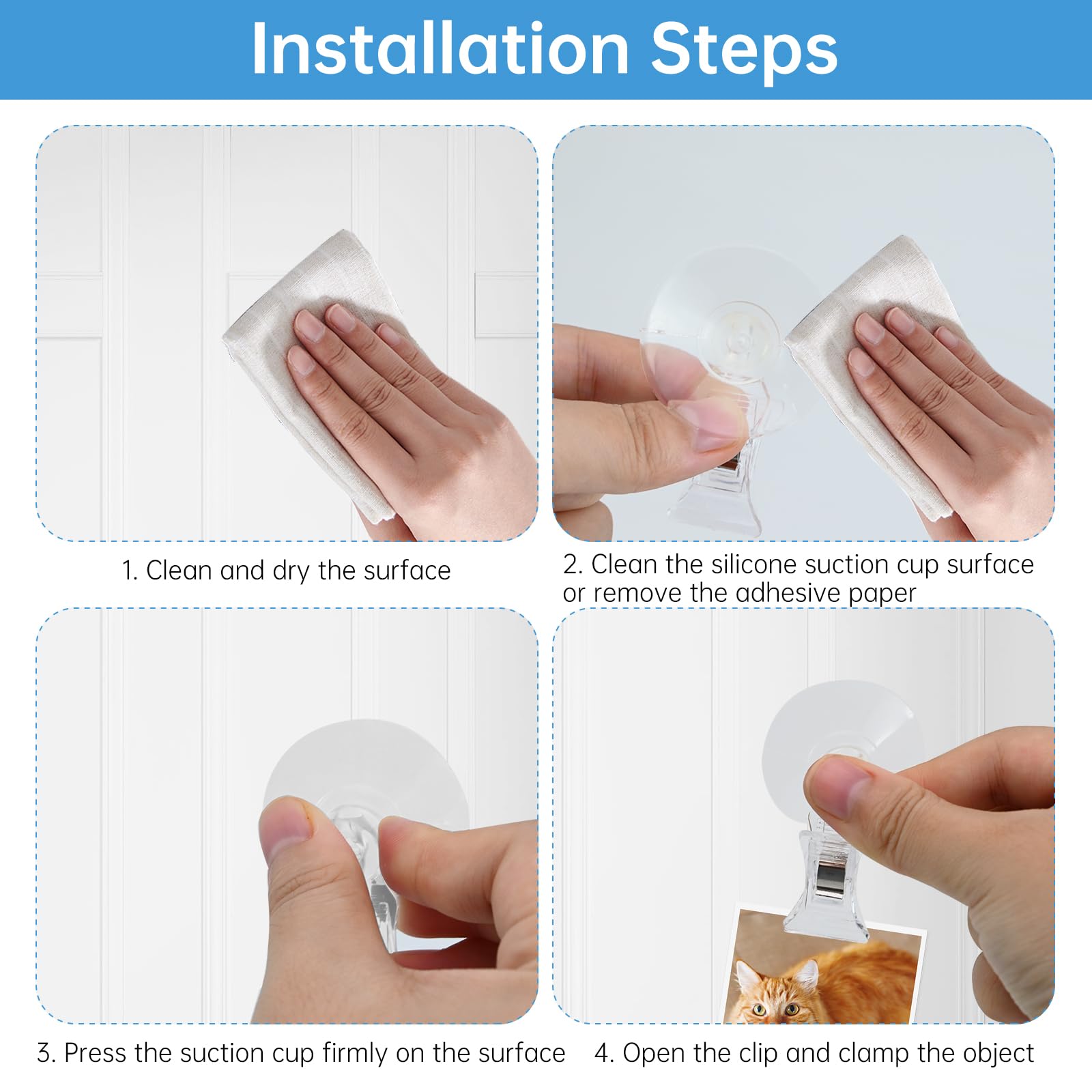 Installation Steps

1. Clean and dry the surface

2. Clean the silicone suction cup surface or remove the adhesive paper

3. Press the suction cup firmly on the surface

4. Open the clip and clamp the object