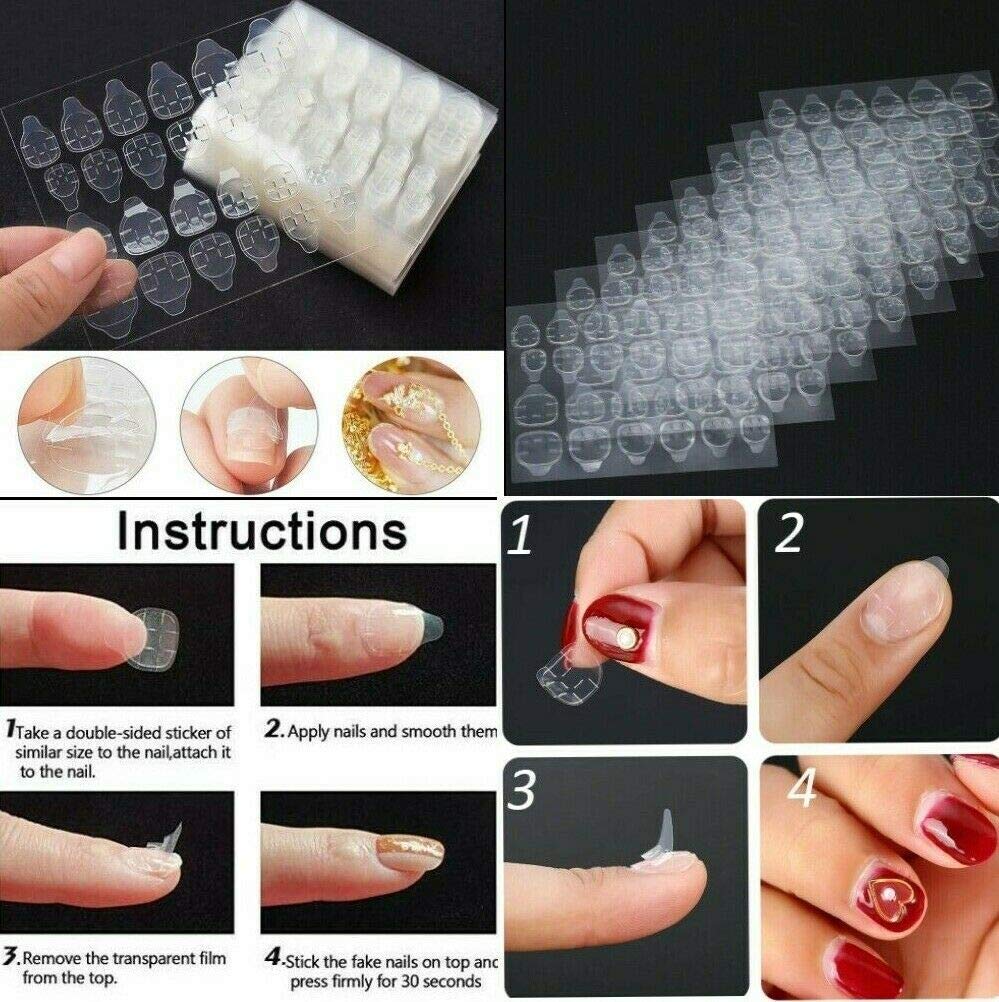 Instructions

1 Take a double-sided sticker of similar size to the nail,attach it to the nail.

2. Apply nails and smooth them

3. Remove the transparent film from the top.

4. Stick the fake nails on top anc press firmly for 30 seconds

1

2

3

4