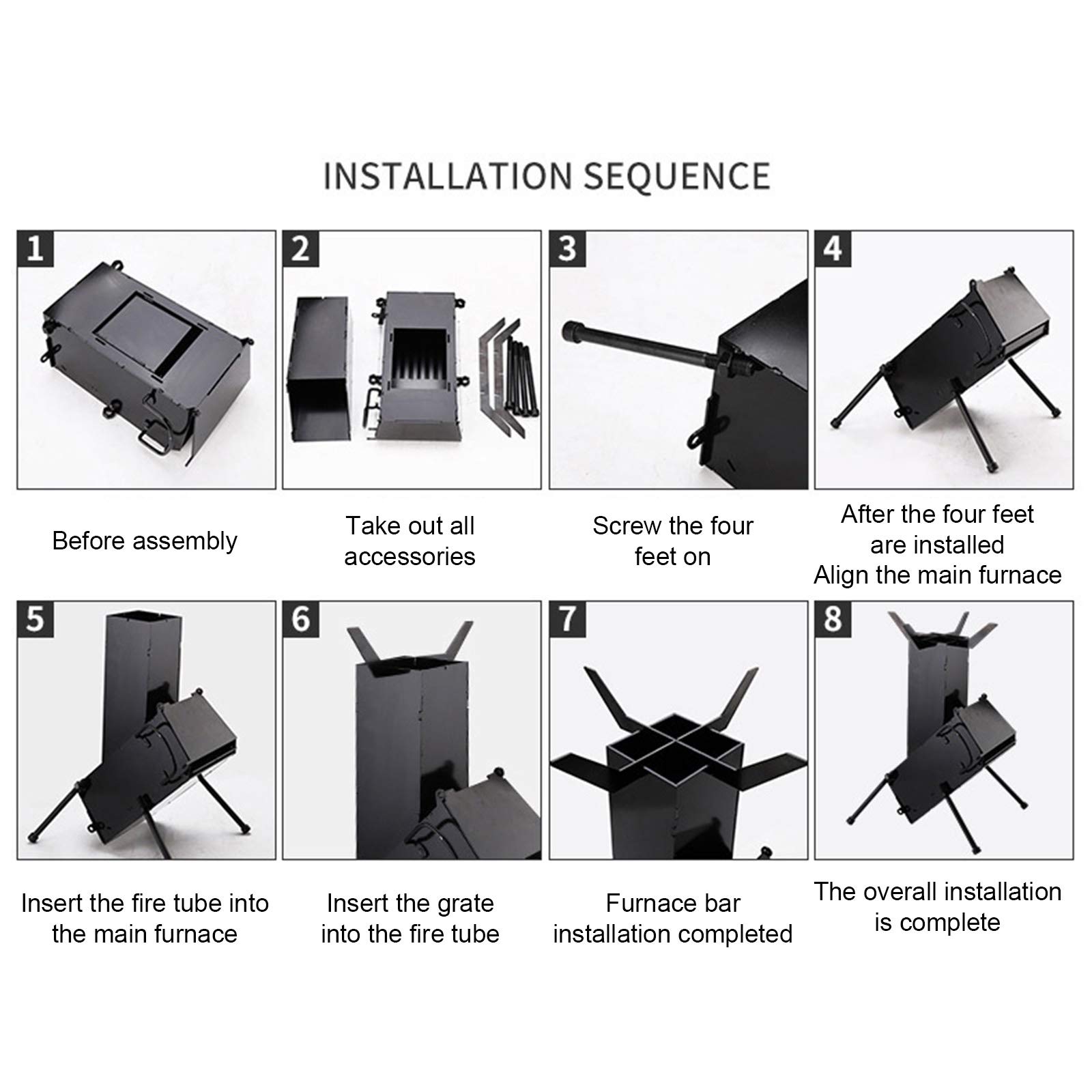 INSTALLATION SEQUENCE

1

Before assembly

2

Take out all accessories

3

Screw the four feet on

4

After the four feet are installed
Align the main furnace

5

Insert the fire tube into the main furnace

6

Insert the grate into the fire tube

7

Furnace bar installation completed

8

The overall installation is complete