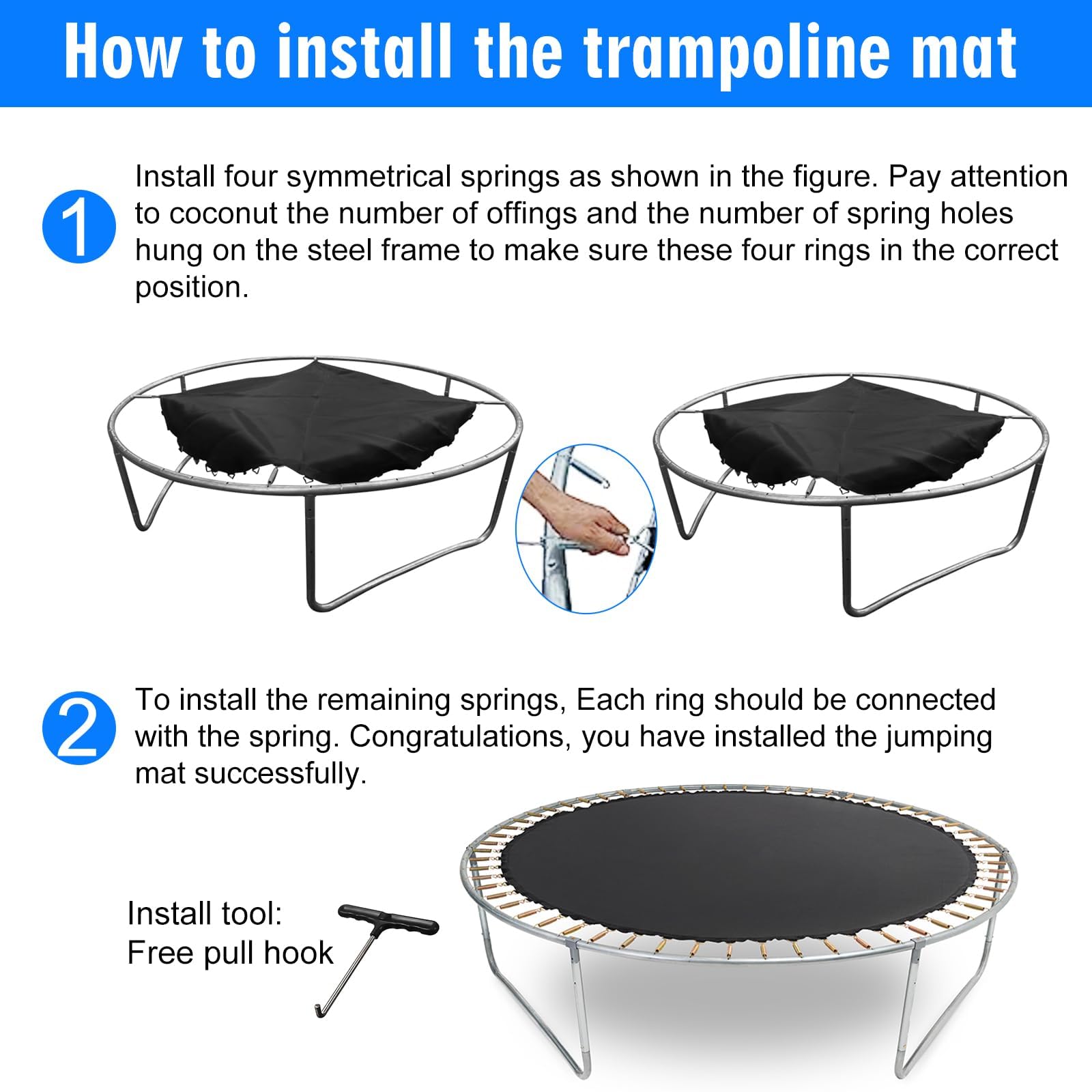 How to install the trampoline mat

1 Install four symmetrical springs as shown in the figure. Pay attention to coconut the number of offings and the number of spring holes hung on the steel frame to make sure these four rings in the correct position.

2 To install the remaining springs, Each ring should be connected with the spring. Congratulations, you have installed the jumping mat successfully.

Install tool:
Free pull hook