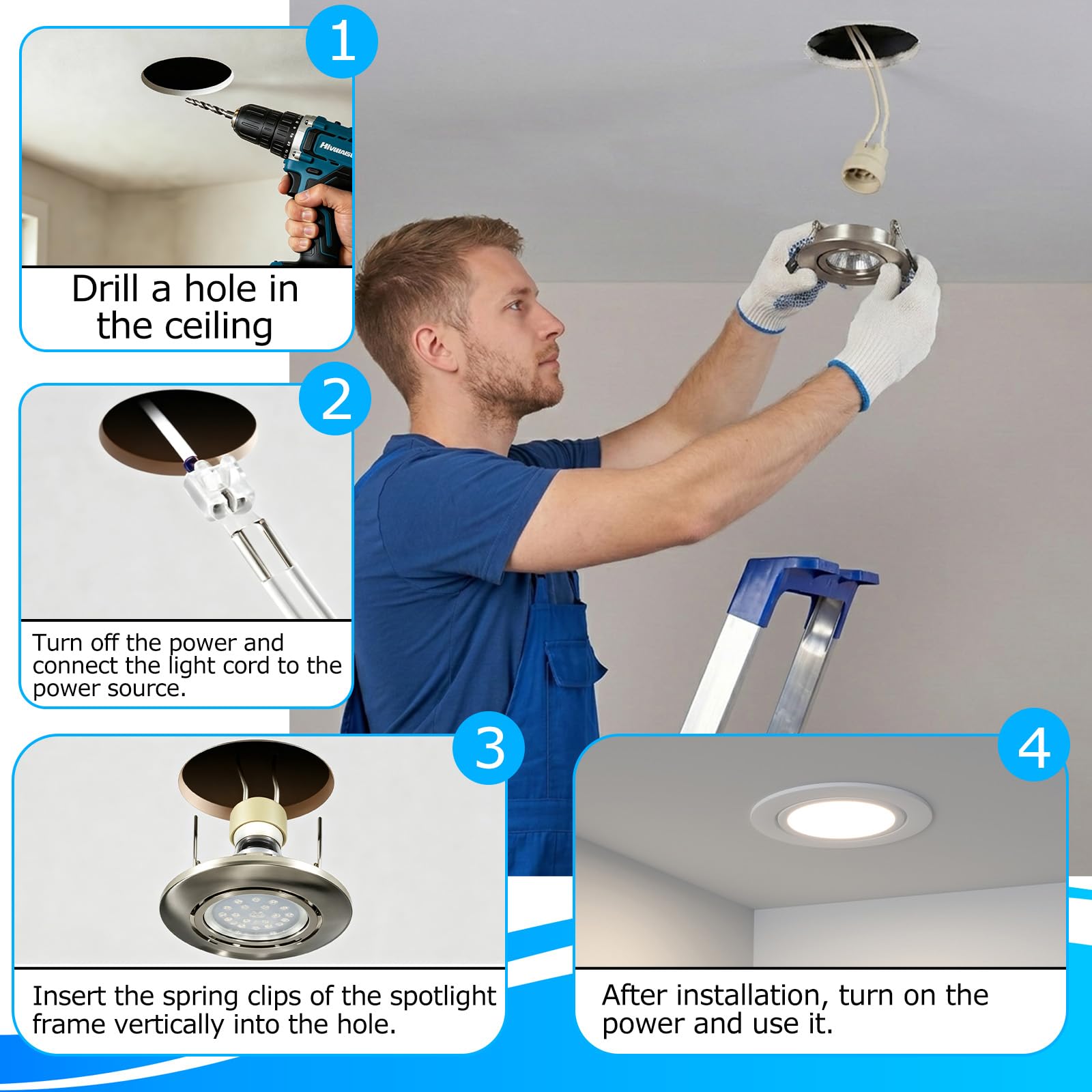 1

Drill a hole in the ceiling

2

Turn off the power and connect the light cord to the power source.

3

Insert the spring clips of the spotlight frame vertically into the hole.

4

After installation, turn on the power and use it.