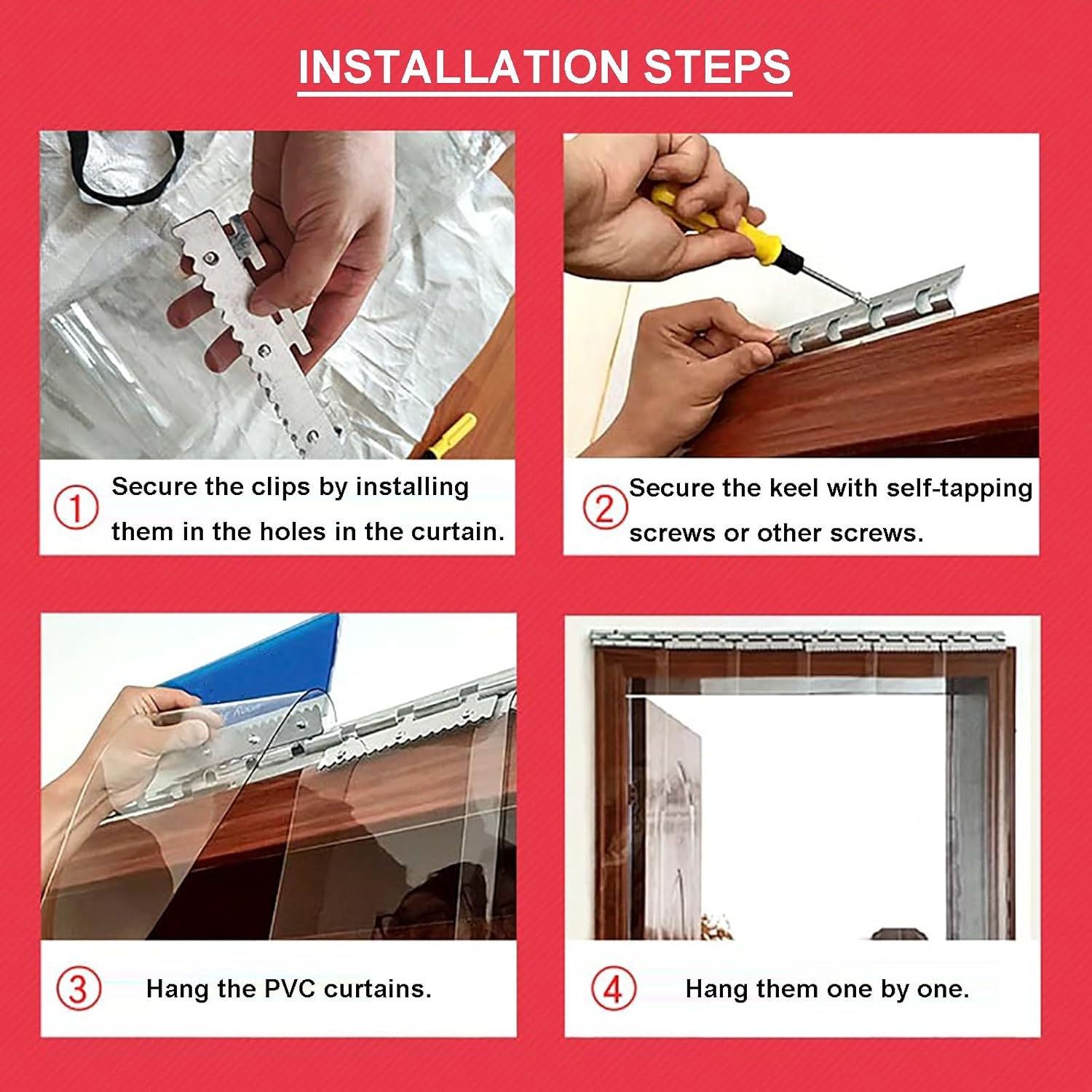 INSTALLATION STEPS

① Secure the clips by installing them in the holes in the curtain.

② Secure the keel with self-tapping screws or other screws.

③ Hang the PVC curtains.

④ Hang them one by one.