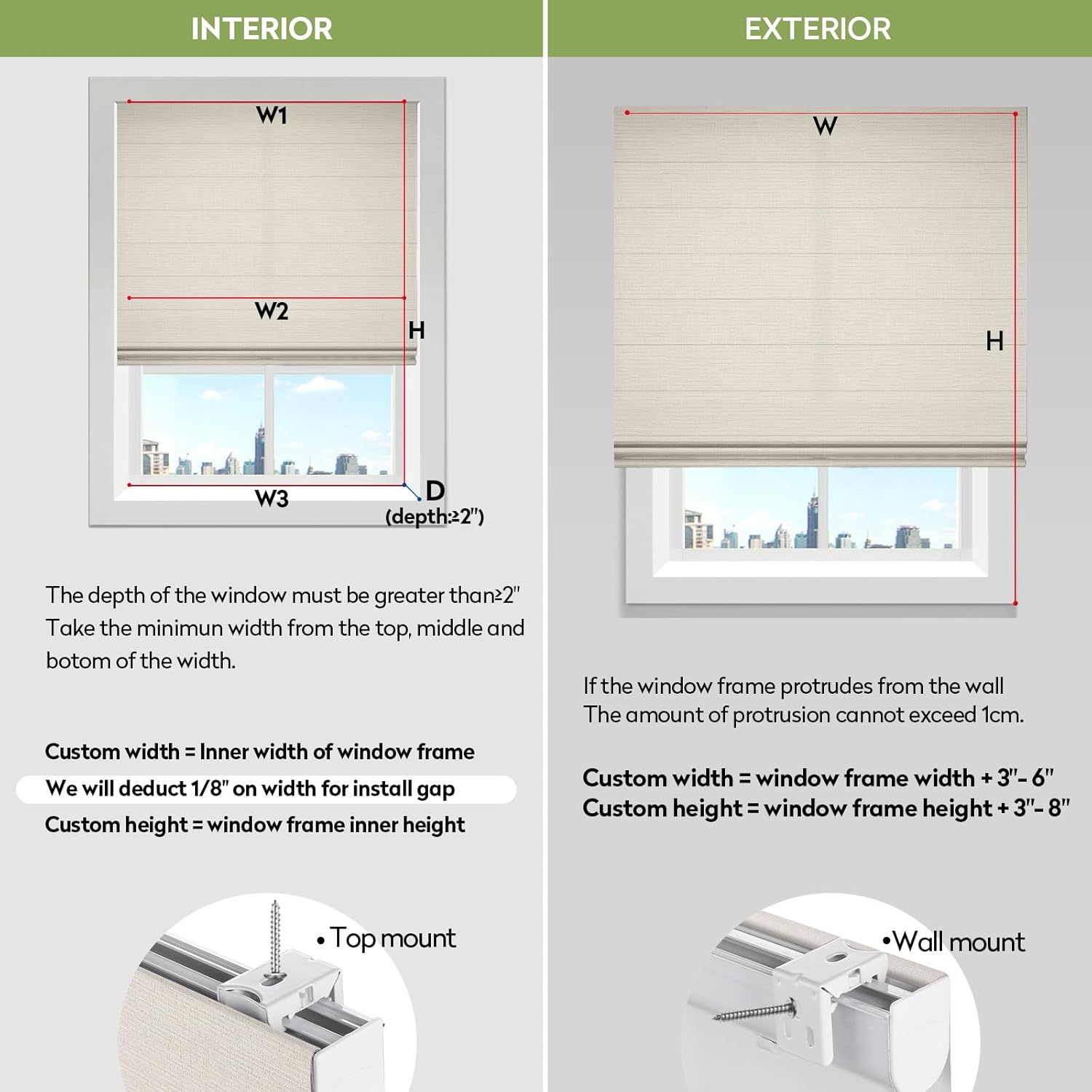 INTERIOR

W1

W2

H

W3

D
(depth:≥2")

The depth of the window must be greater than≥2" Take the minimun width from the top, middle and botom of the width.

Custom width = Inner width of window frame
We will deduct 1/8" on width for install gap
Custom height = window frame inner height

• Top mount

EXTERIOR

W

H

If the window frame protrudes from the wall The amount of protrusion cannot exceed 1cm.

Custom width = window frame width + 3"- 6"
Custom height = window frame height + 3"- 8"

•Wall mount