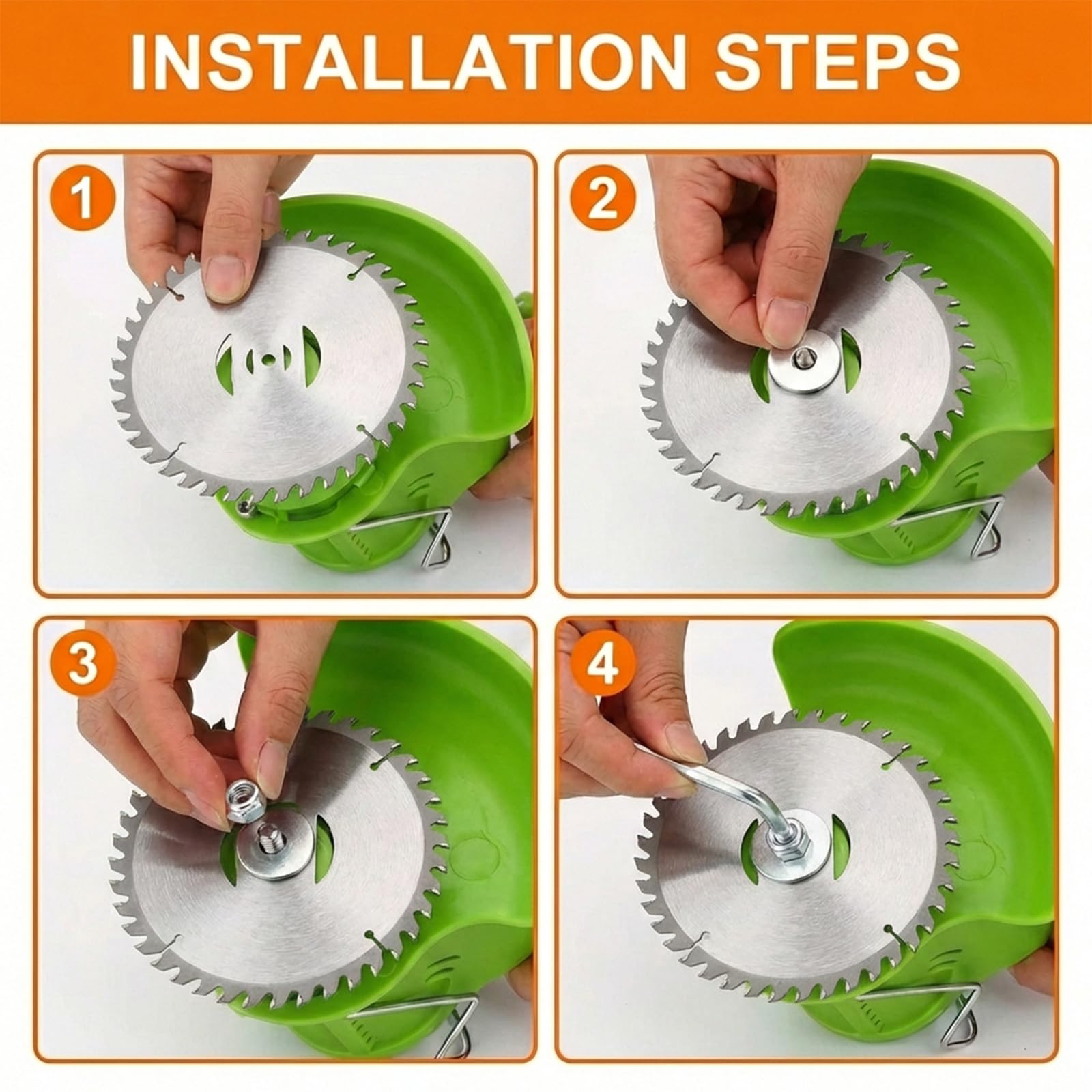 INSTALLATION STEPS

1

2

3

4