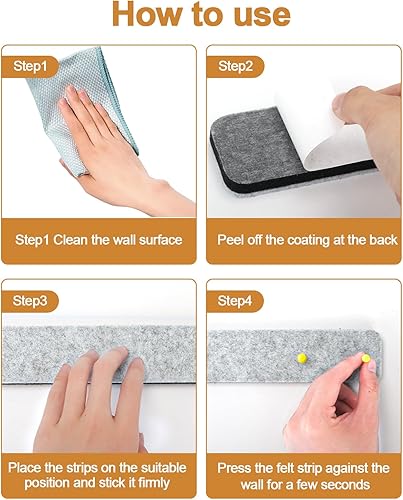 How to use

Step1

Step1 Clean the wall surface

Step2

Peel off the coating at the back

Step3

Place the strips on the suitable position and stick it firmly

Step4

Press the felt strip against the wall for a few seconds