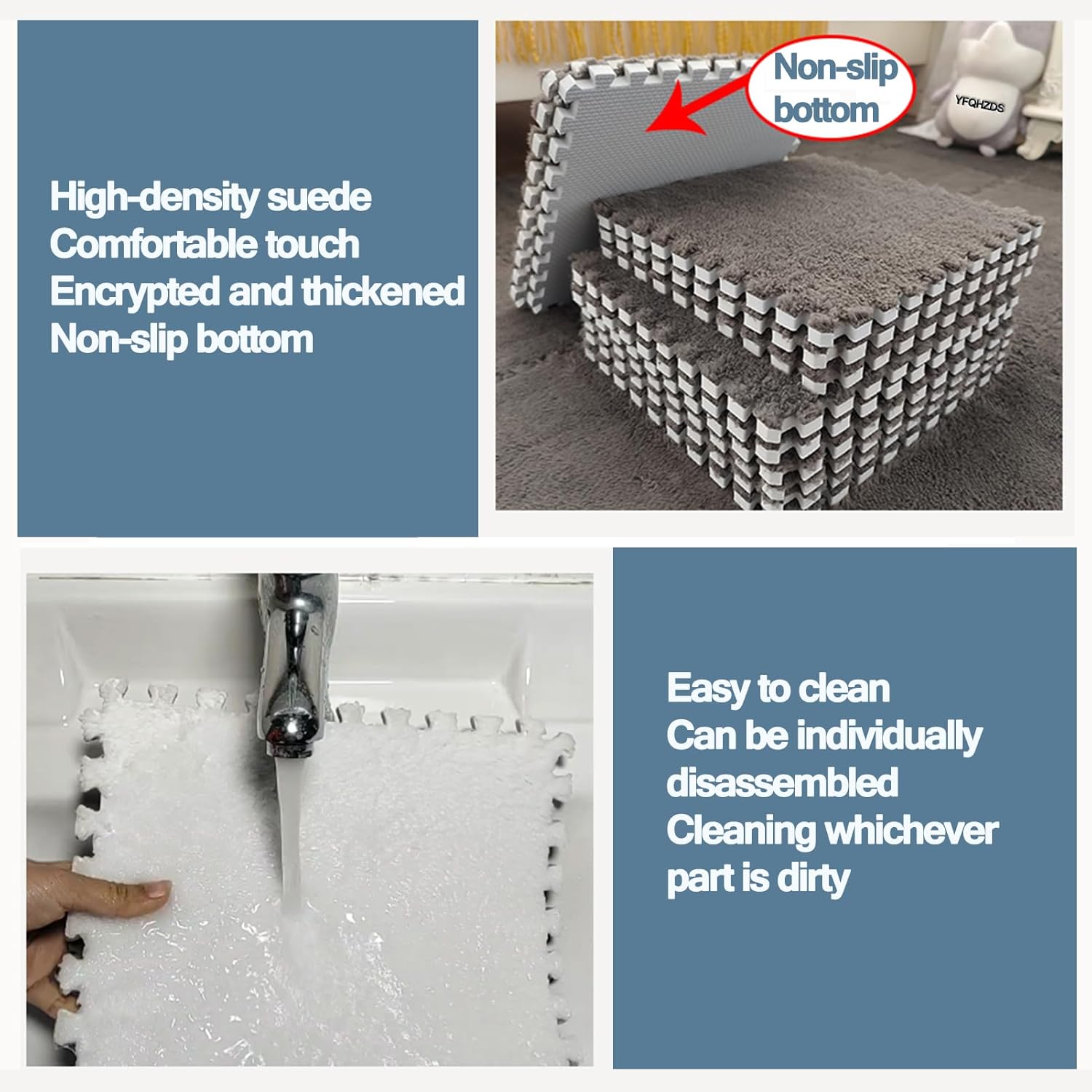 High-density suede
Comfortable touch
Encrypted and thickened
Non-slip bottom

Non-slip bottom

YFQHZDS

Easy to clean
Can be individually disassembled
Cleaning whichever part is dirty