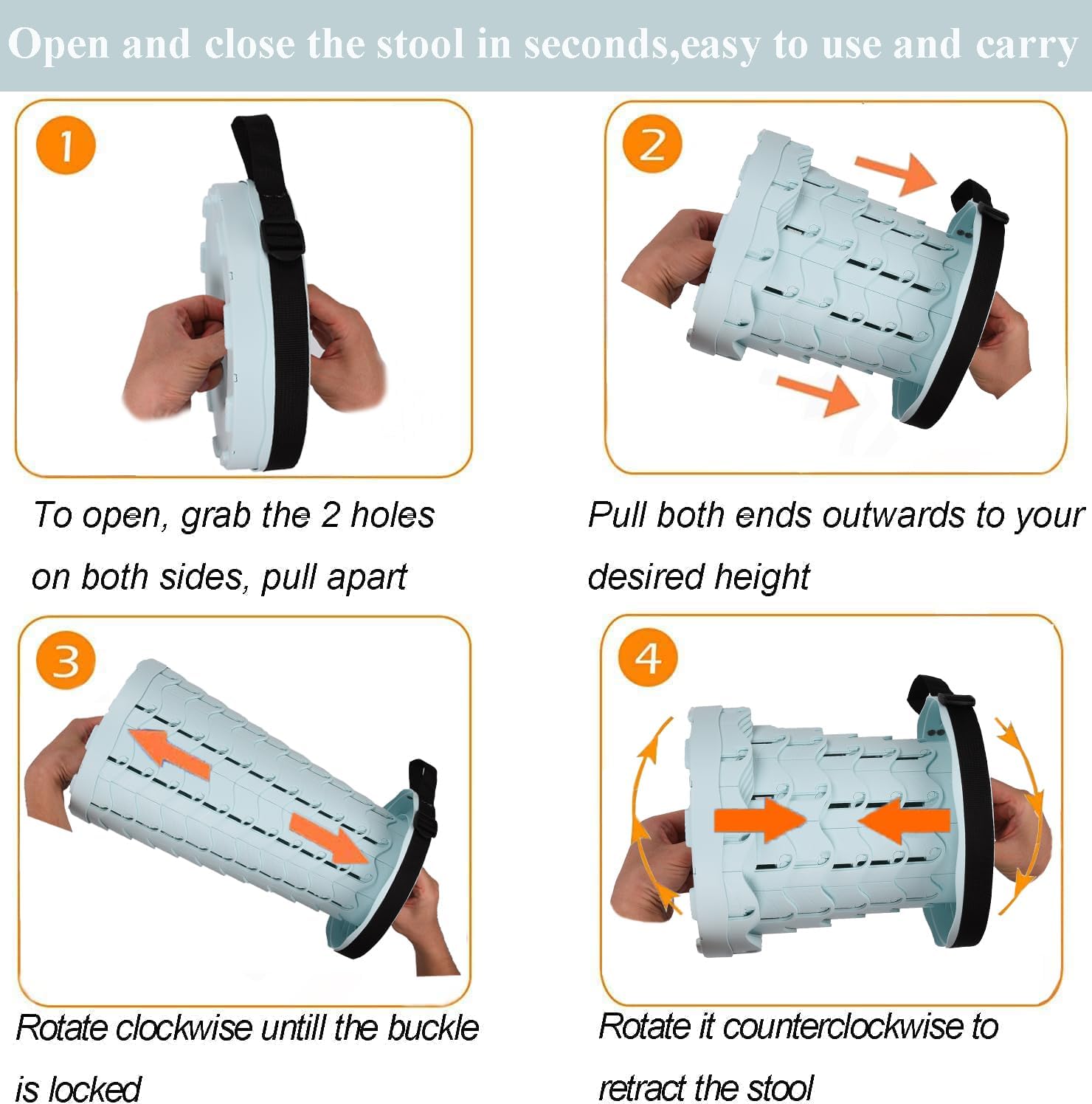 Open and close the stool in seconds,easy to use and carry

1

To open, grab the 2 holes on both sides, pull apart

2

Pull both ends outwards to your desired height

3

Rotate clockwise untill the buckle is locked

4

Rotate it counterclockwise to retract the stool