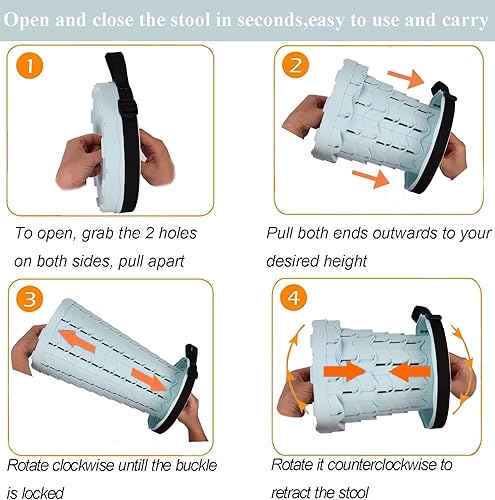 Open and close the stool in seconds,easy to use and carry

1

To open, grab the 2 holes on both sides, pull apart

2

Pull both ends outwards to your desired height

3

Rotate clockwise untill the buckle is locked

4

Rotate it counterclockwise to retract the stool