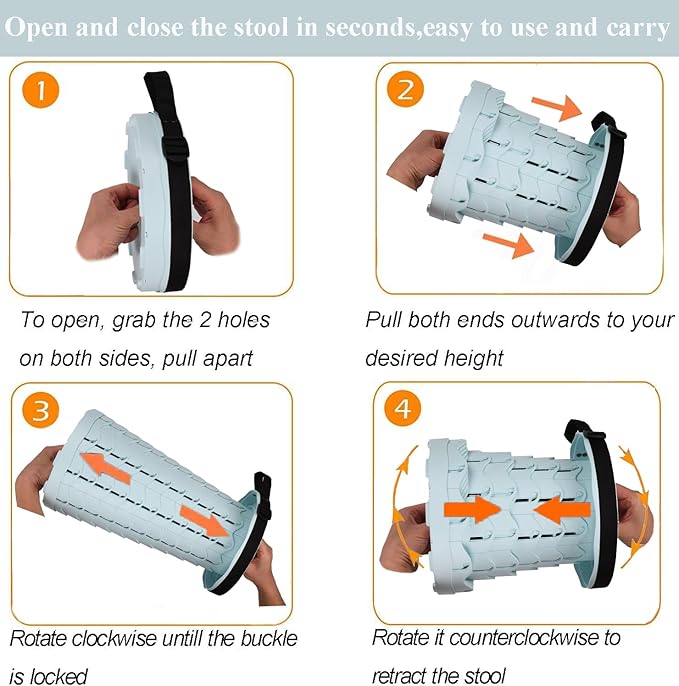 Open and close the stool in seconds,easy to use and carry

1

To open, grab the 2 holes on both sides, pull apart

2

Pull both ends outwards to your desired height

3

Rotate clockwise untill the buckle is locked

4

Rotate it counterclockwise to retract the stool