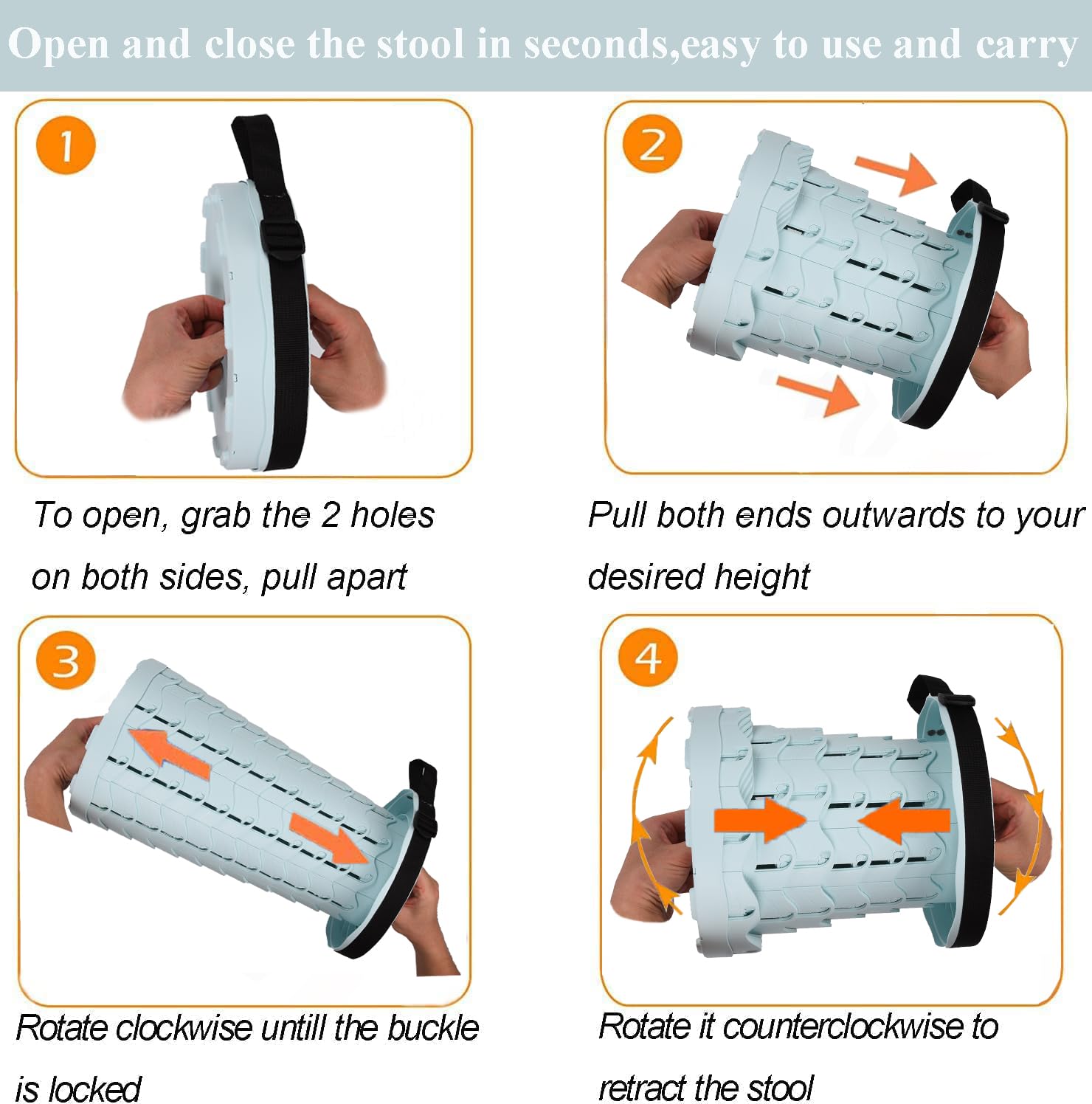 Open and close the stool in seconds,easy to use and carry

1

To open, grab the 2 holes on both sides, pull apart

2

Pull both ends outwards to your desired height

3

Rotate clockwise untill the buckle is locked

4

Rotate it counterclockwise to retract the stool