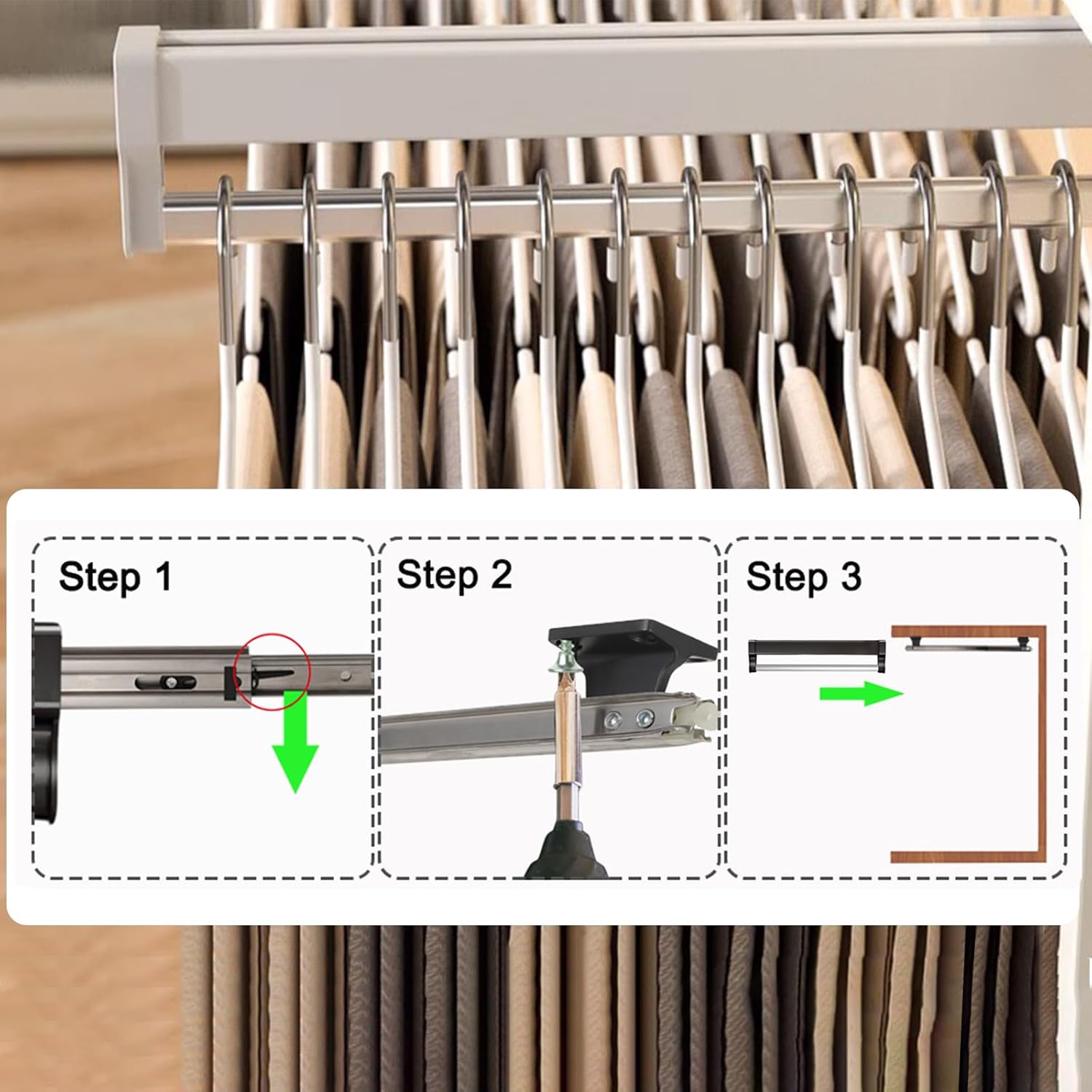 Step 1

Step 2

Step 3