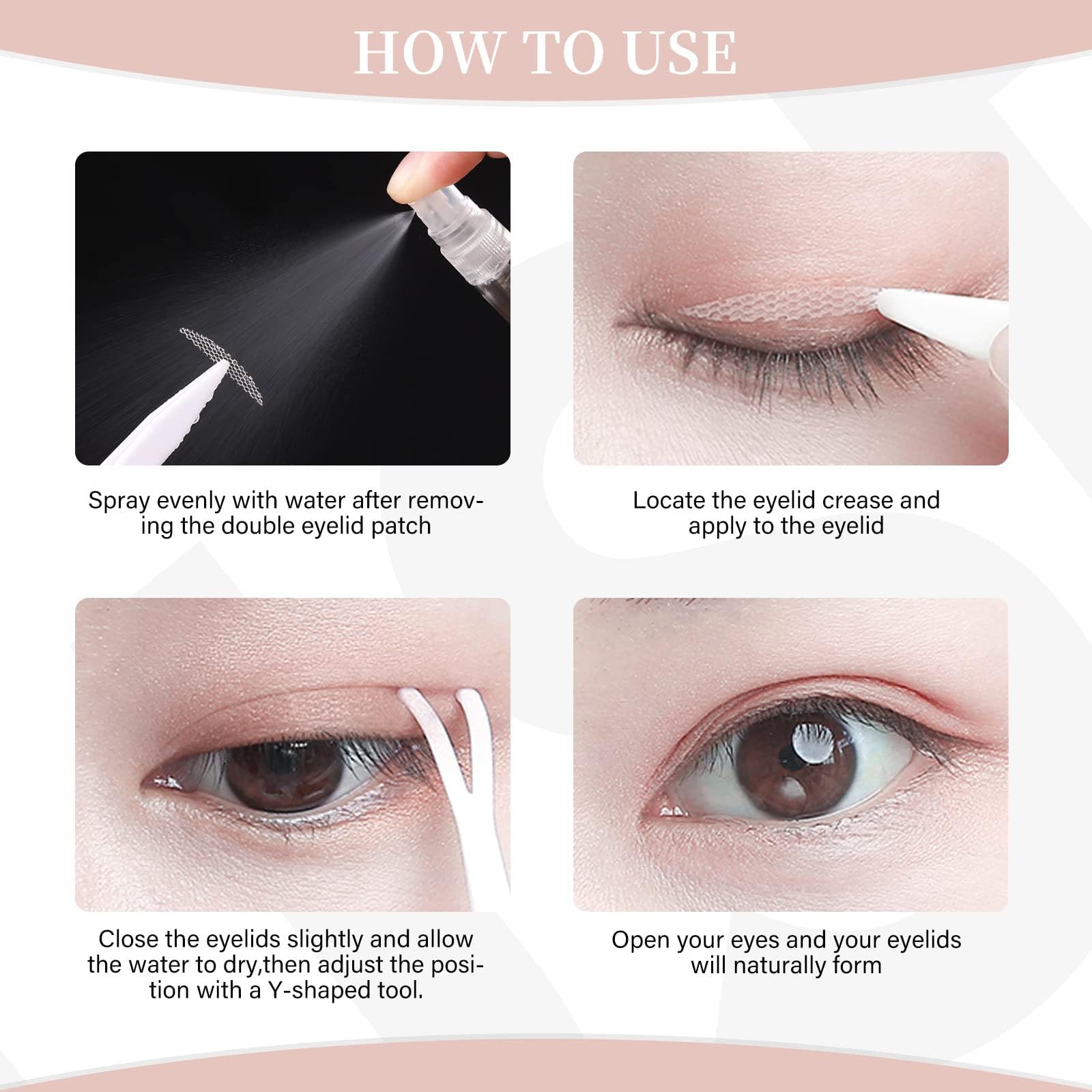 HOW TO USE

Spray evenly with water after removing the double eyelid patch

Locate the eyelid crease and apply to the eyelid

Close the eyelids slightly and allow the water to dry,then adjust the position with a Y-shaped tool.

Open your eyes and your eyelids will naturally form