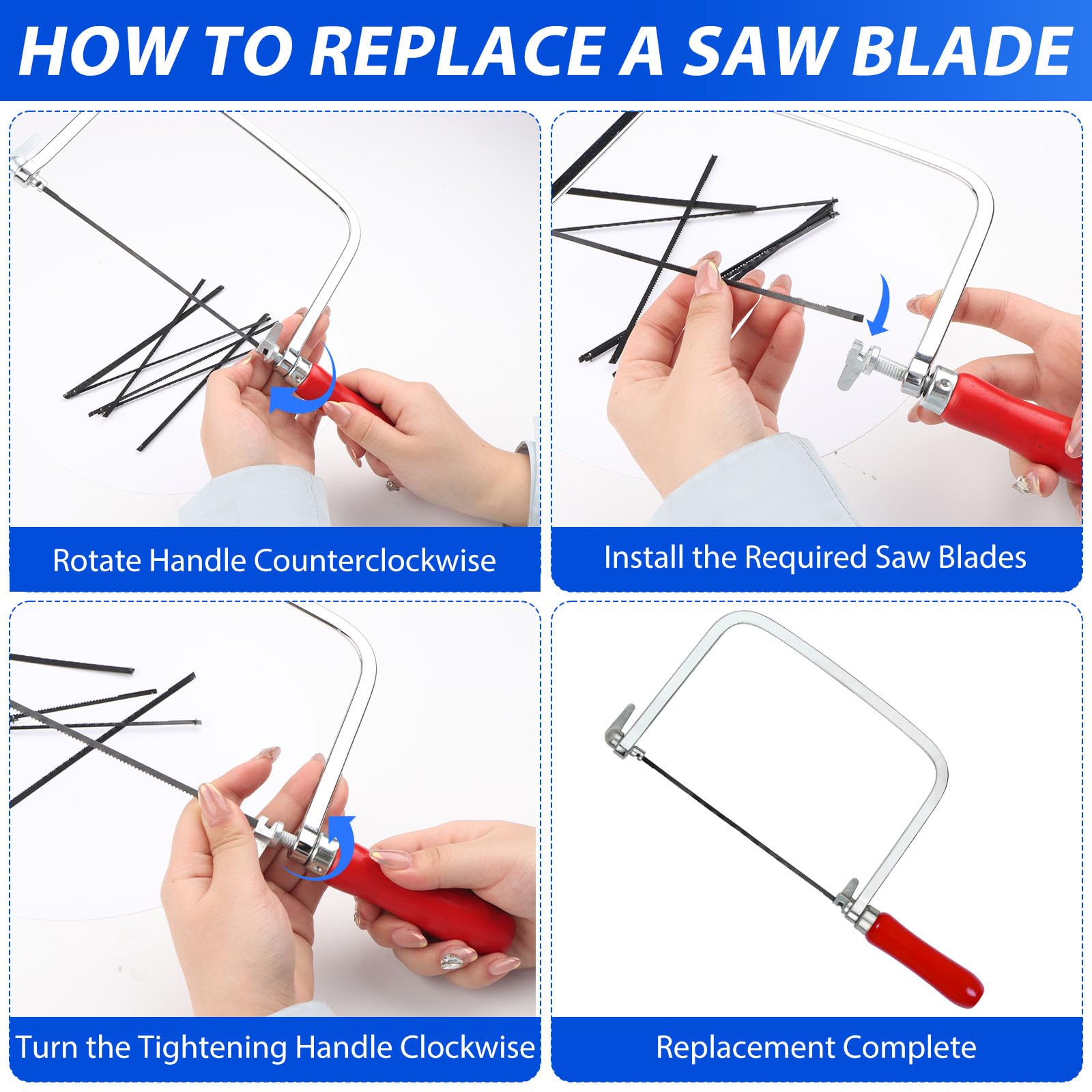 HOW TO REPLACE A SAW BLADE

Rotate Handle Counterclockwise

Install the Required Saw Blades

Turn the Tightening Handle Clockwise

Replacement Complete