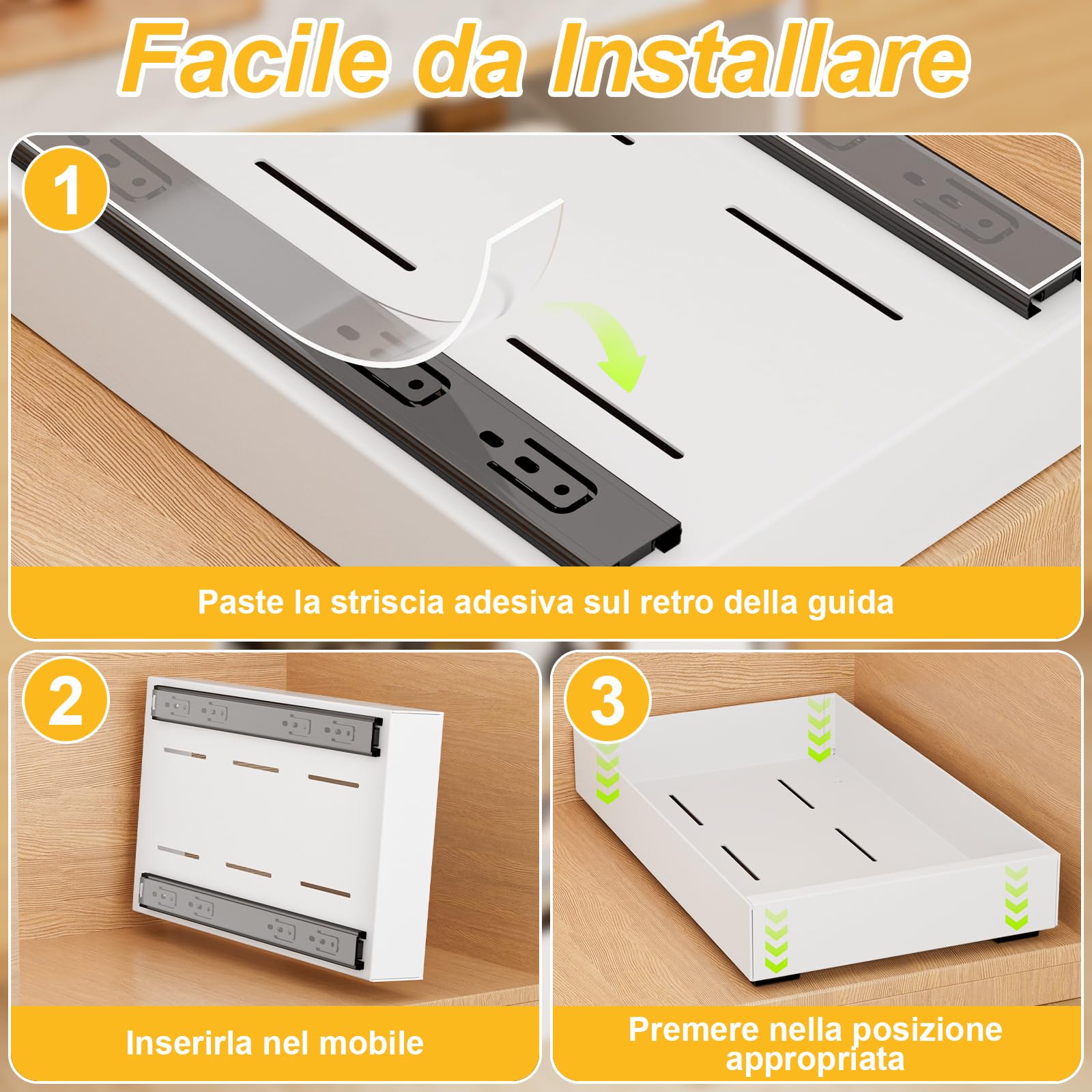 Facile da Installare

1

Paste la striscia adesiva sul retro della guida

2

Inserirla nel mobile

3

Premere nella posizione appropriata