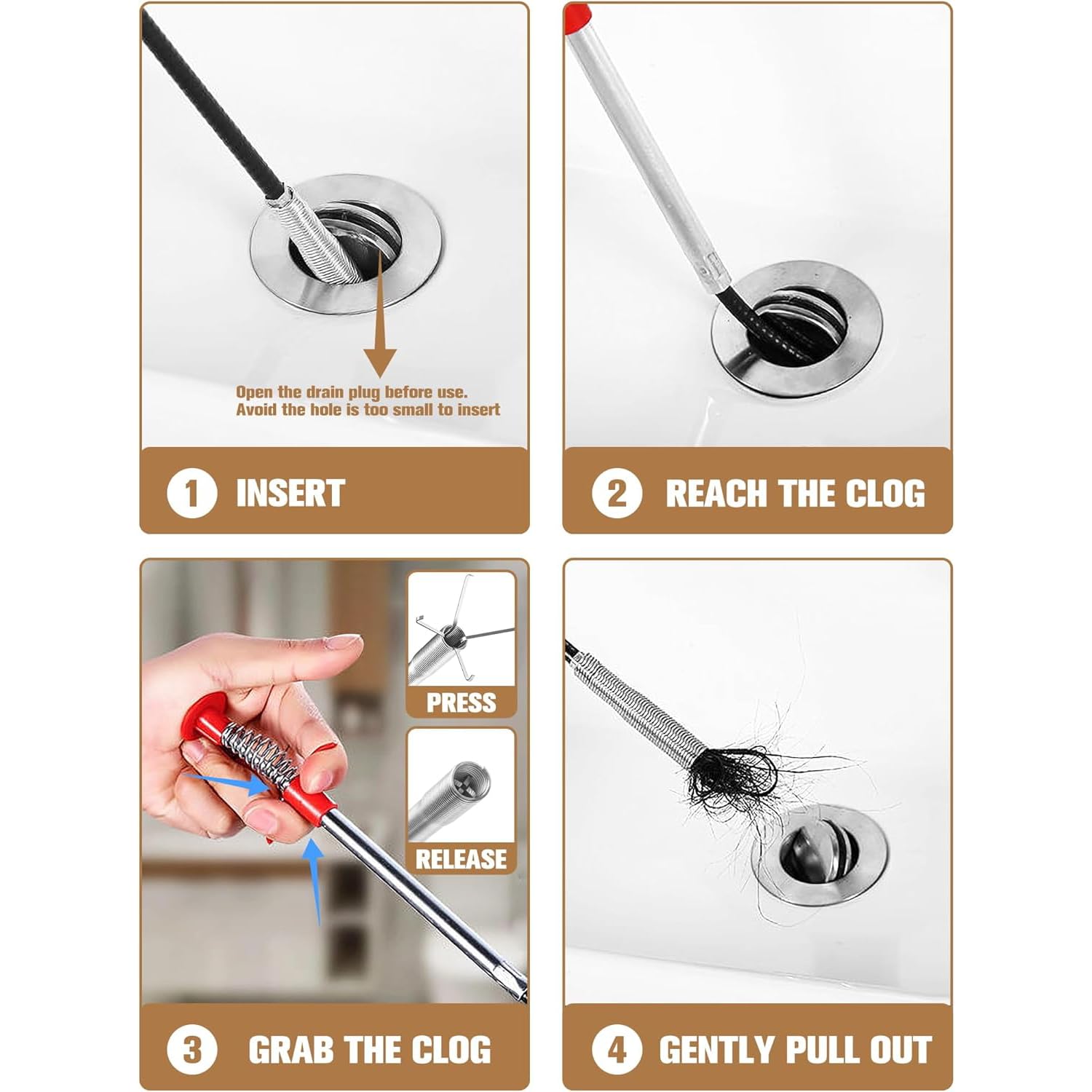 Open the drain plug before use.
Avoid the hole is too small to insert

1 INSERT

2 REACH THE CLOG

PRESS

RELEASE

3 GRAB THE CLOG

4 GENTLY PULL OUT