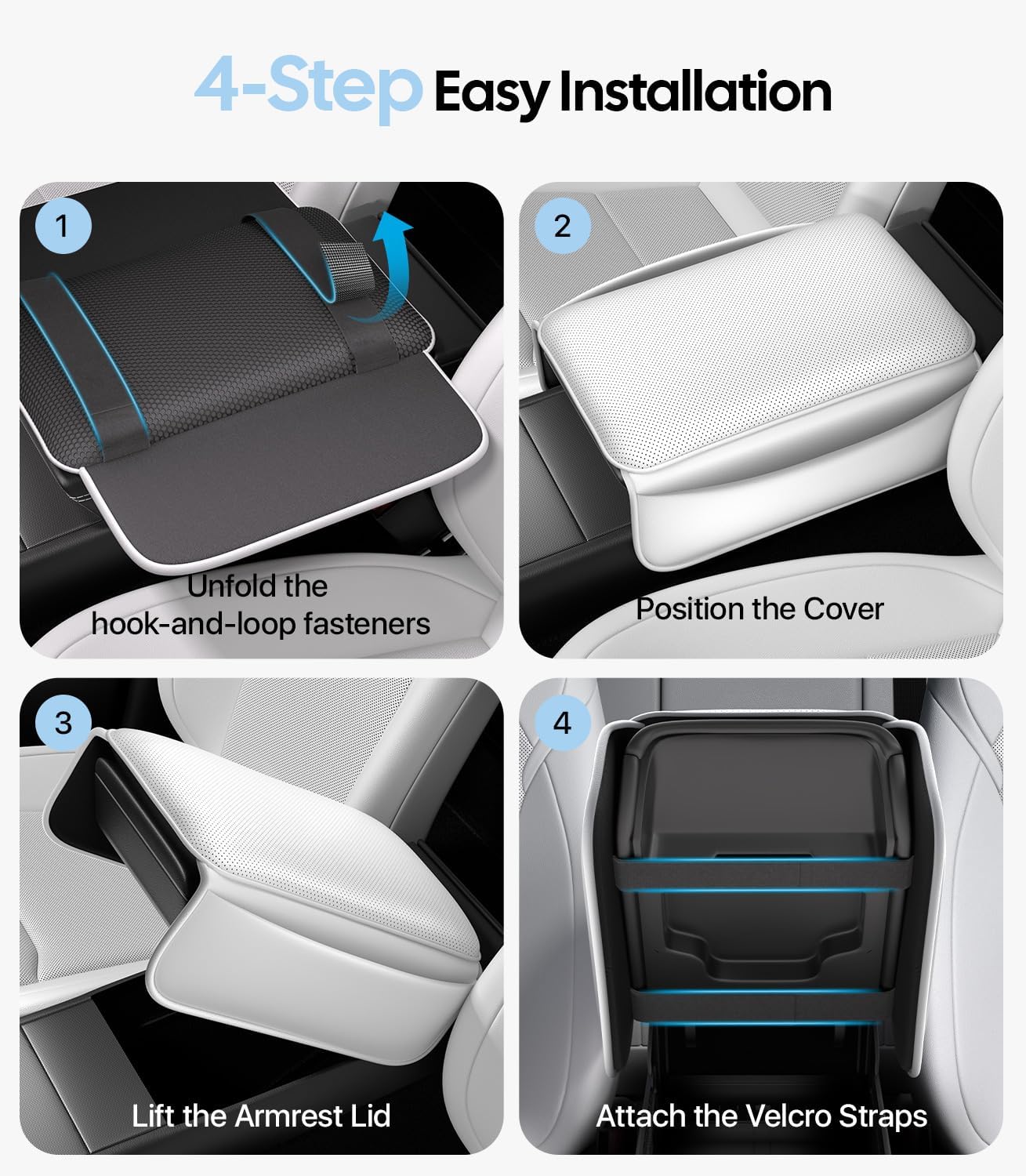 4-Step Easy Installation

1

Unfold the hook-and-loop fasteners

2

Position the Cover

3

Lift the Armrest Lid

4

Attach the Velcro Straps