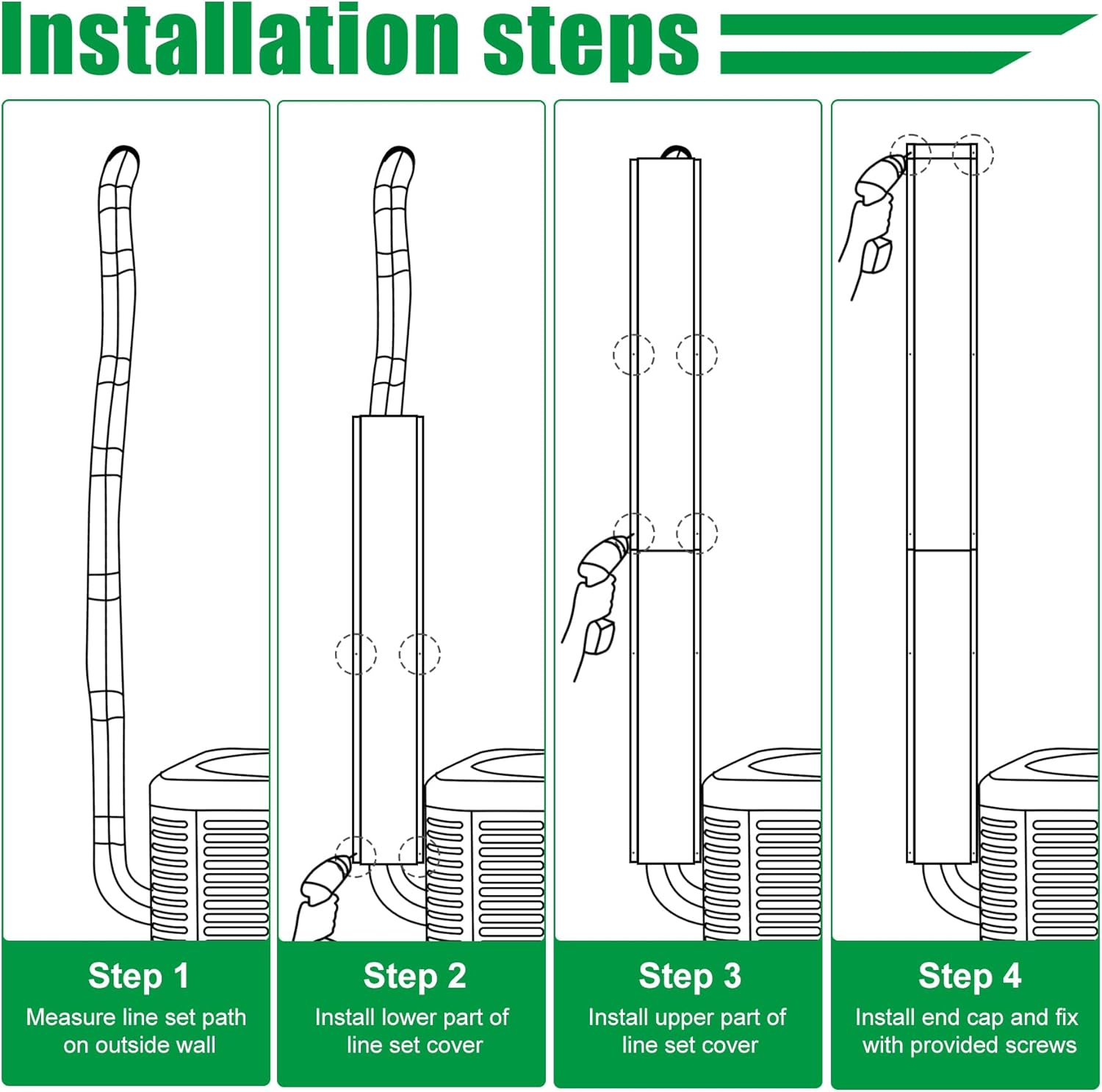 Installation steps

Step 1
Measure line set path on outside wall

Step 2
Install lower part of line set cover

Step 3
Install upper part of line set cover

Step 4
Install end cap and fix with provided screws