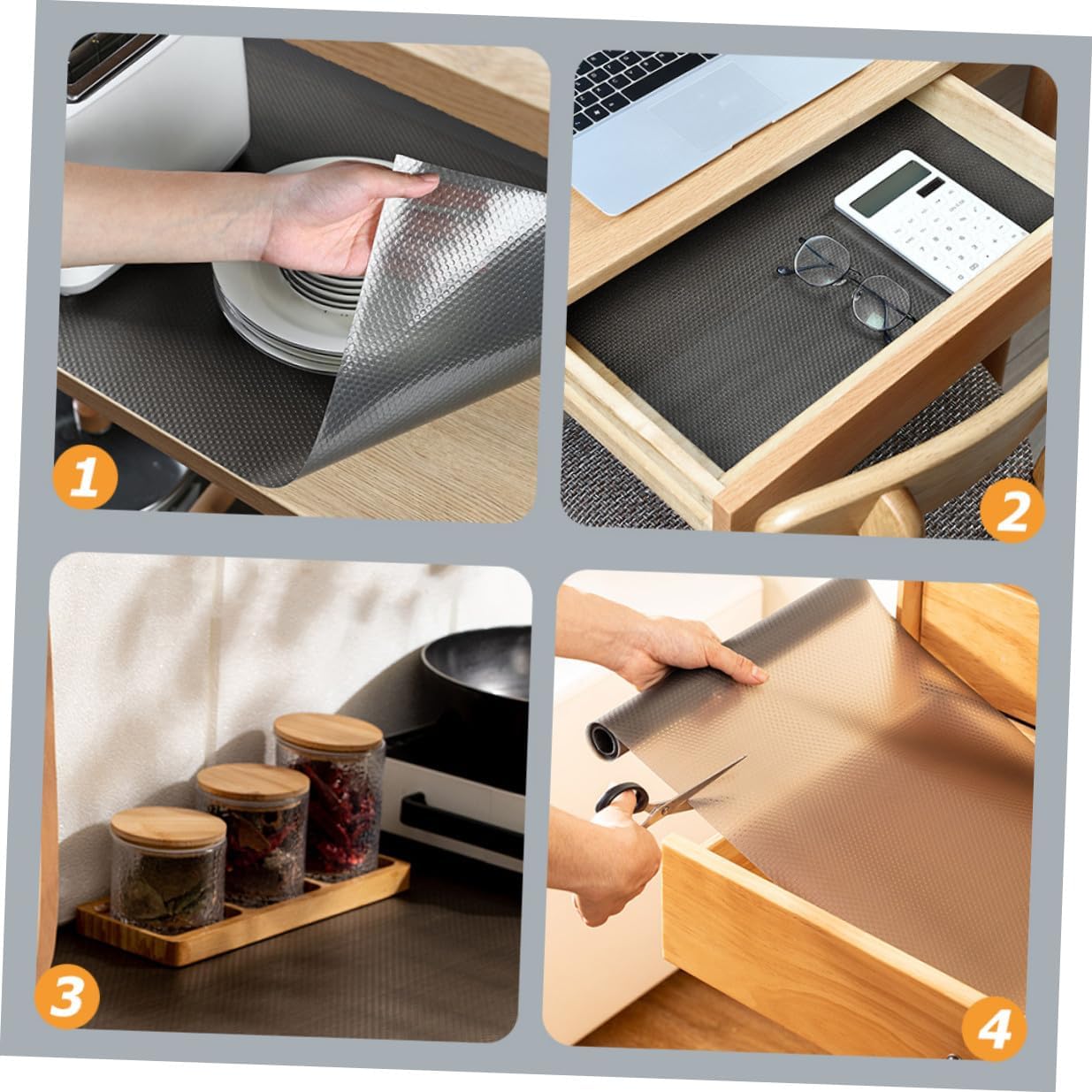 1

2

3

4