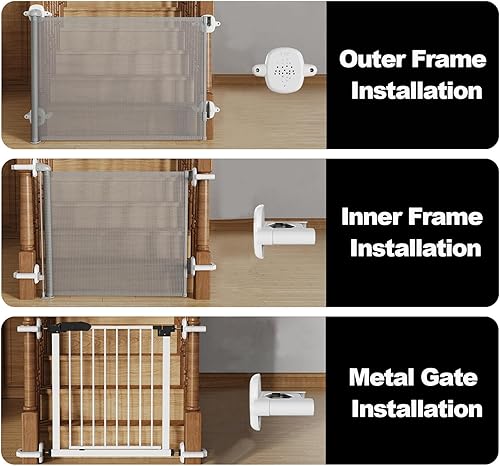 Outer Frame Installation

Inner Frame Installation

Metal Gate Installation