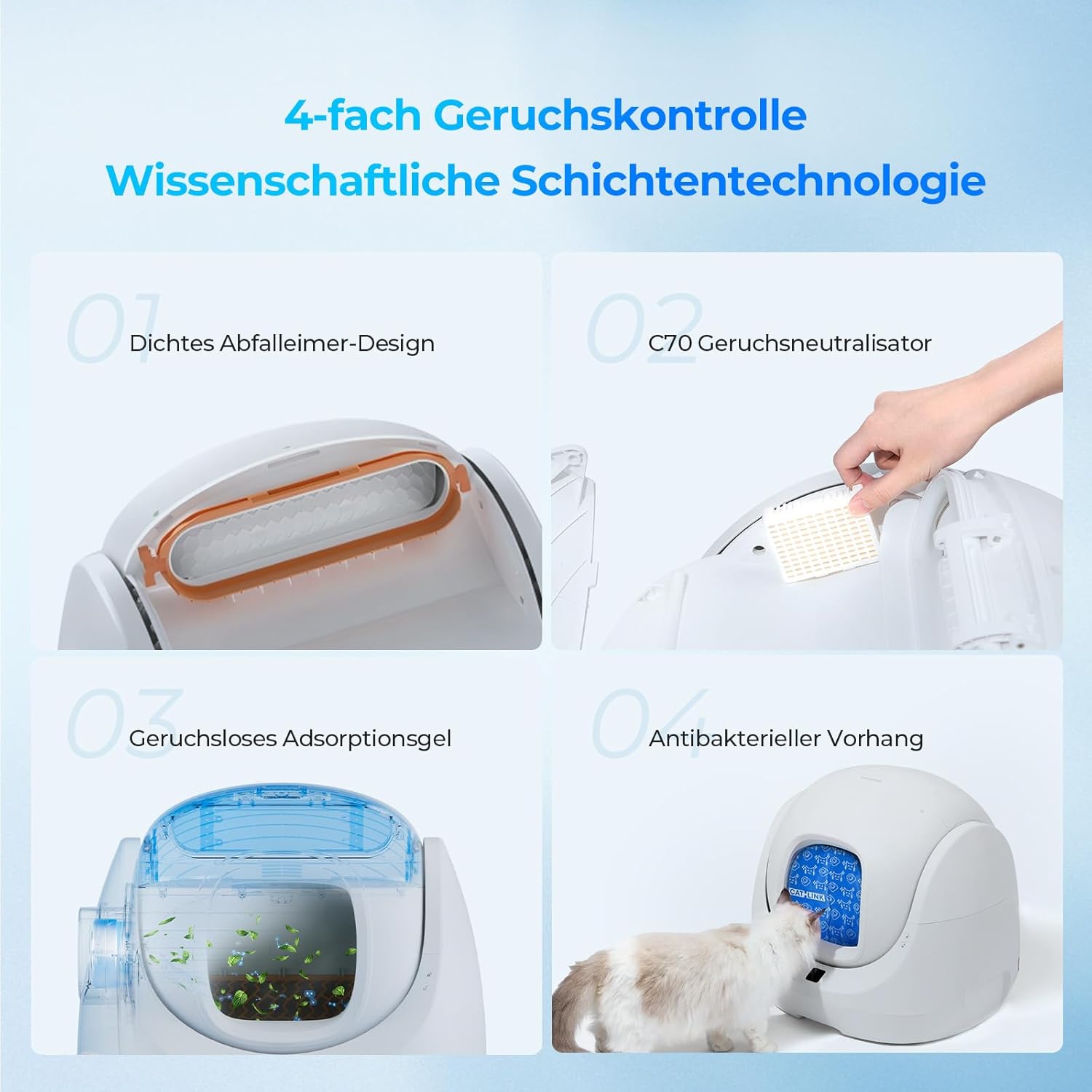 4-fach Geruchskontrolle
Wissenschaftliche Schichtentechnologie

01
Dichtes Abfalleimer-Design

02
C70 Geruchsneutralisator

03
Geruchsloses Adsorptionsgel

04
Antibakterieller Vorhang

CATLINK