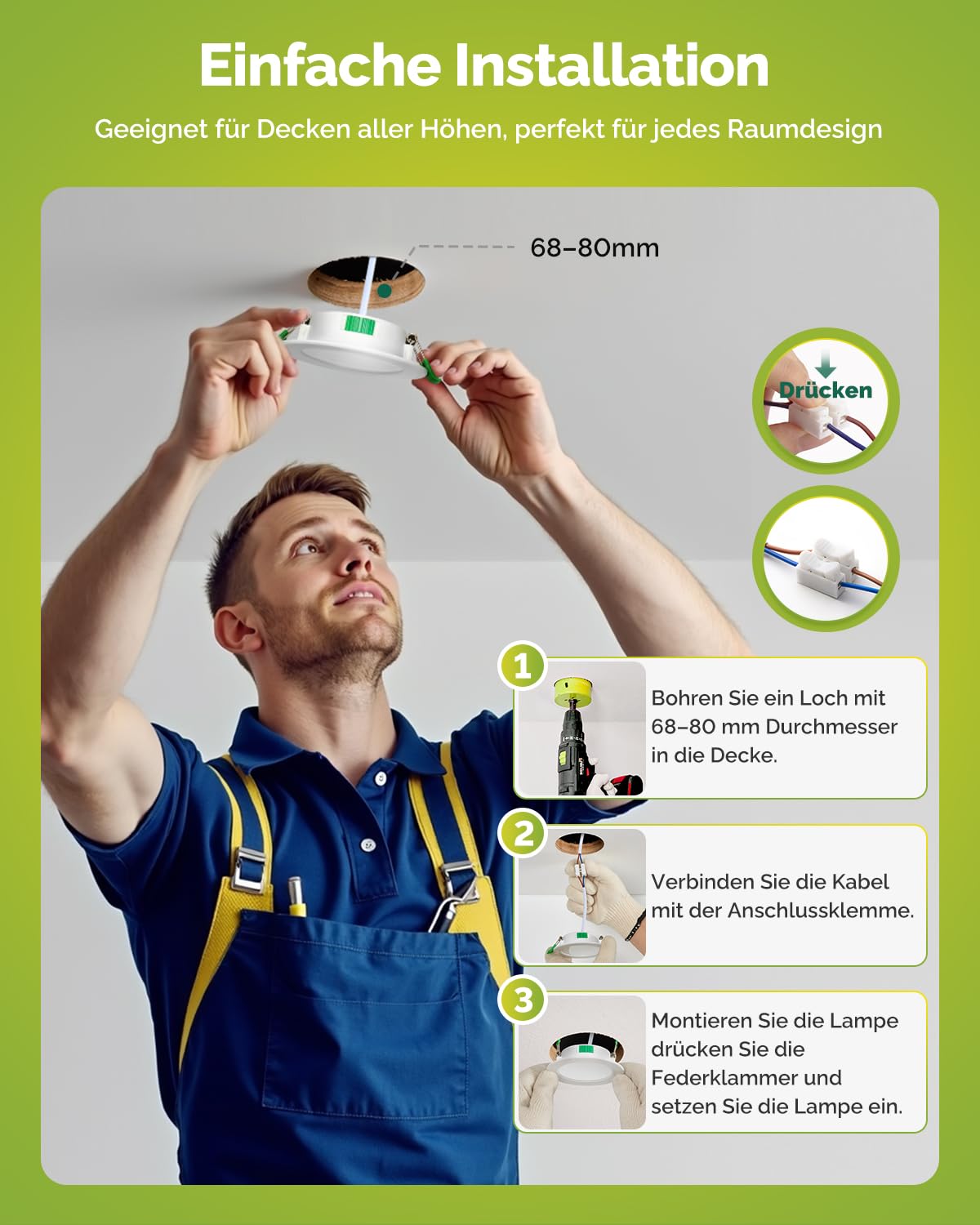 Einfache Installation

Geeignet für Decken aller Höhen, perfekt für jedes Raumdesign

68–80mm

Drücken

1
Bohren Sie ein Loch mit 68–80 mm Durchmesser in die Decke.

2
Verbinden Sie die Kabel mit der Anschlussklemme.

3
Montieren Sie die Lampe drücken Sie die Federklammer und setzen Sie die Lampe ein.