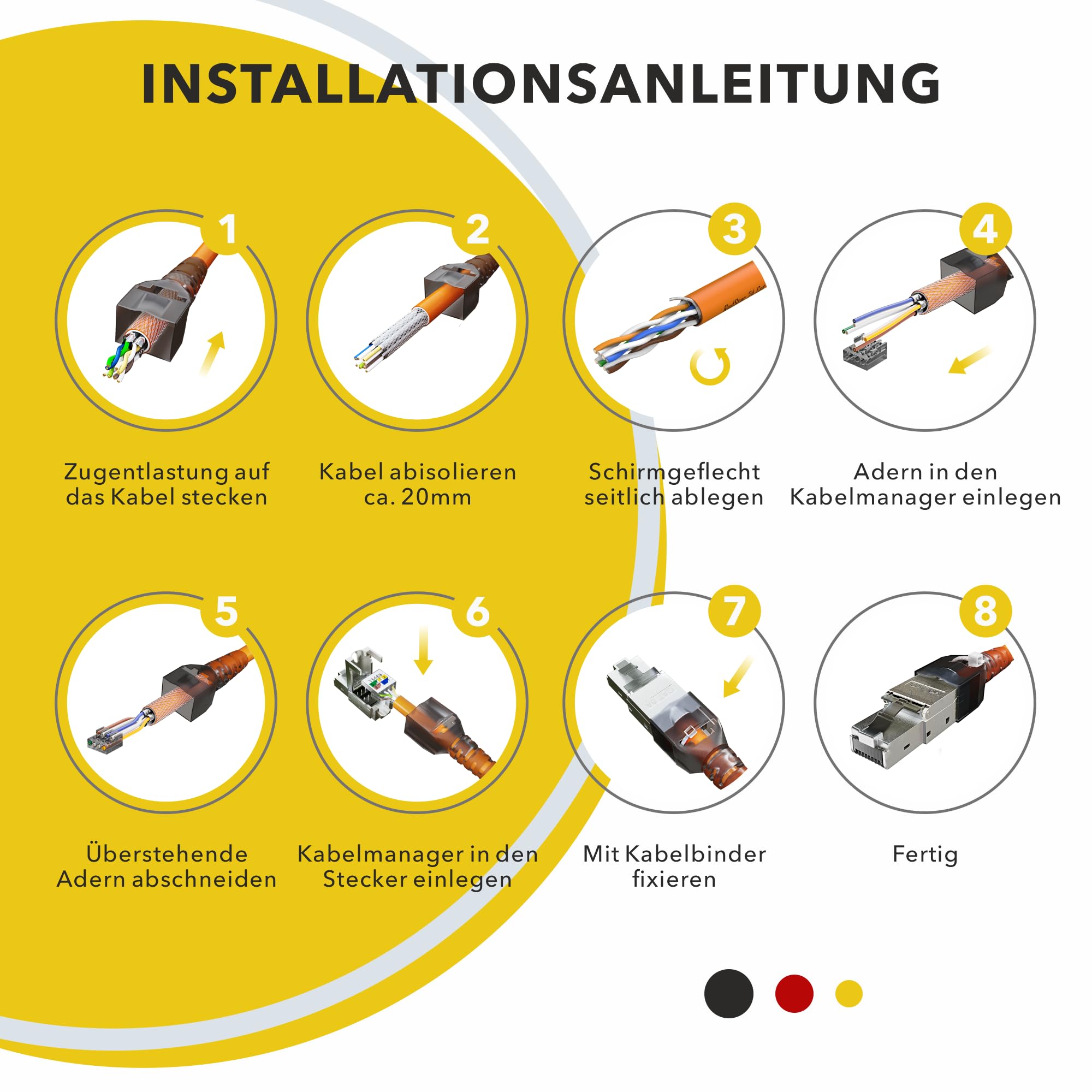 INSTALLATIONSANLEITUNG

1
Zugentlastung auf das Kabel stecken

2
Kabel abisolieren ca. 20mm

3
Schirmgeflecht seitlich ablegen

4
Adern in den Kabelmanager einlegen

5
Überstehende Adern abschneiden

6
Kabelmanager in den Stecker einlegen

7
Mit Kabelbinder fixieren

8
Fertig