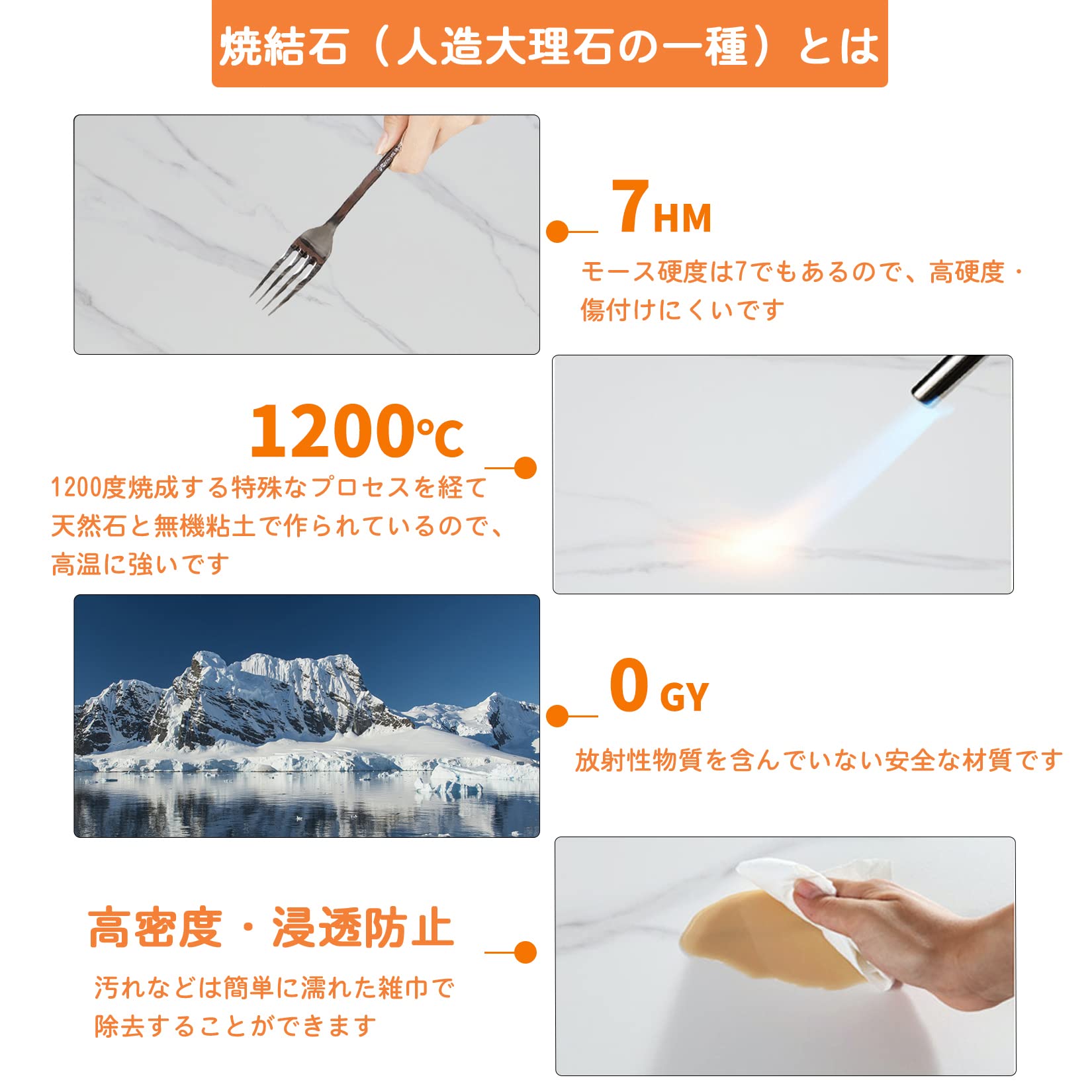 焼結石（人造大理石の一種）とは

7HM

モース硬度は7でもあるので、高硬度・傷付けにくいです

1200℃

1200度焼成する特殊なプロセスを経て天然石と無機粘土で作られているので、高温に強いです

0 GY

放射性物質を含んでいない安全な材質です

高密度・浸透防止

汚れなどは簡単に濡れた雑巾で除去することができます