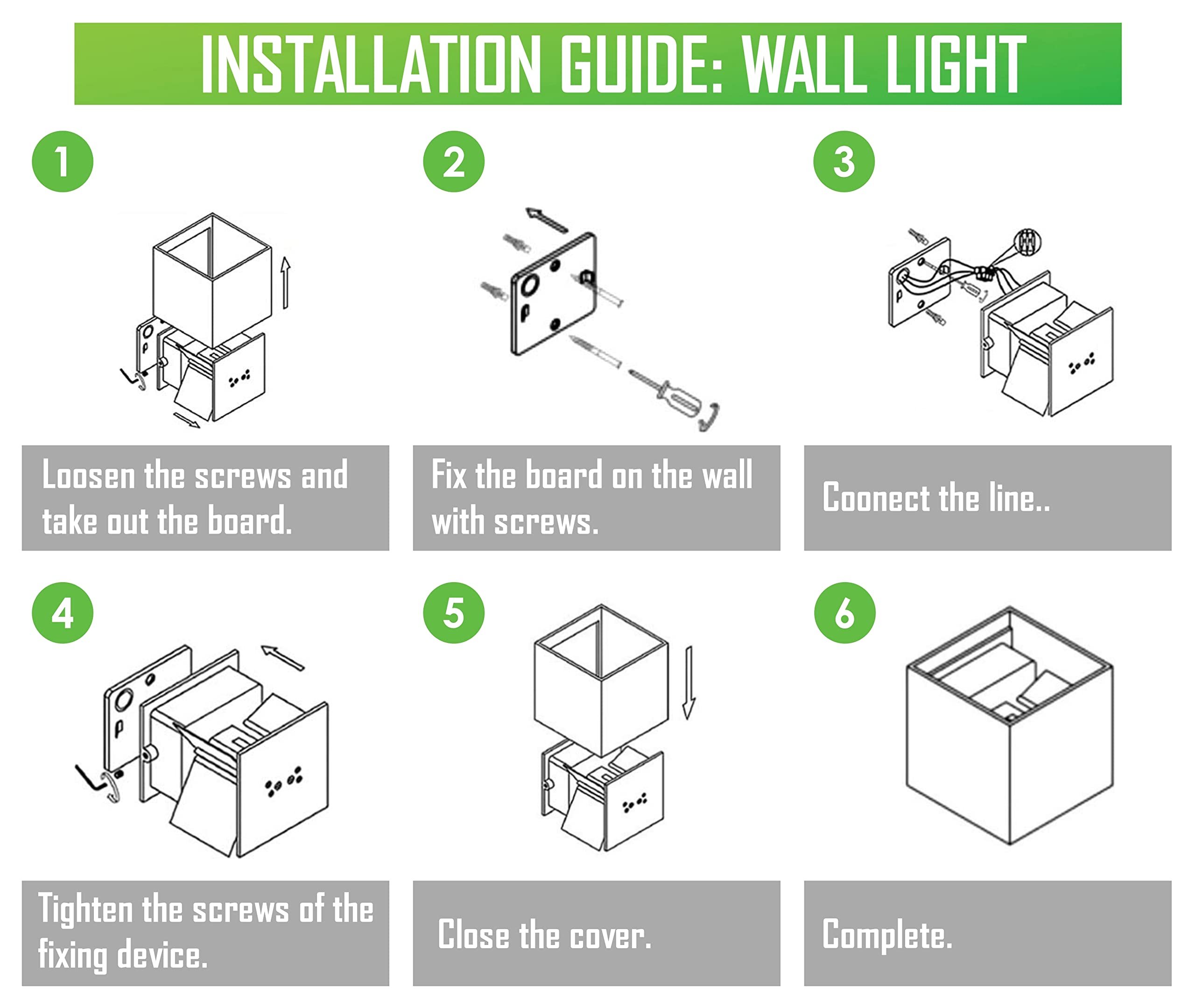 INSTALLATION GUIDE: WALL LIGHT

1

Loosen the screws and take out the board.

2

Fix the board on the wall with screws.

3

Coonect the line..

4

Tighten the screws of the fixing device.

5

Close the cover.

6

Complete.