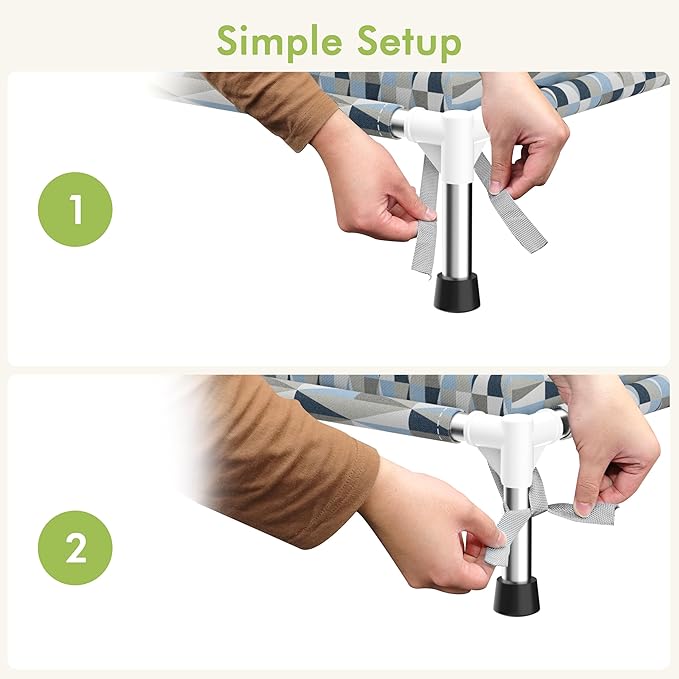 Simple Setup

1

2