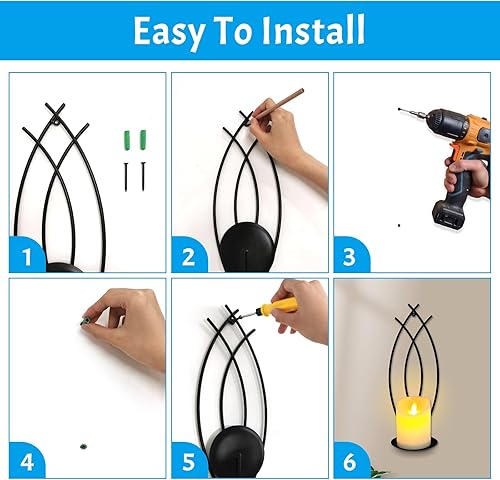 Easy To Install

1

2

3

4

5

6