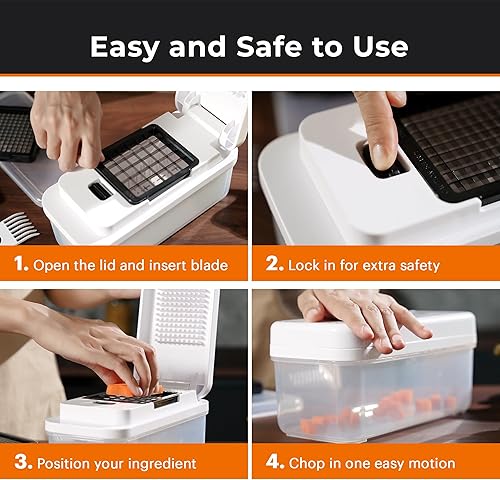 Easy and Safe to Use

1. Open the lid and insert blade

2. Lock in for extra safety

3. Position your ingredient

4. Chop in one easy motion