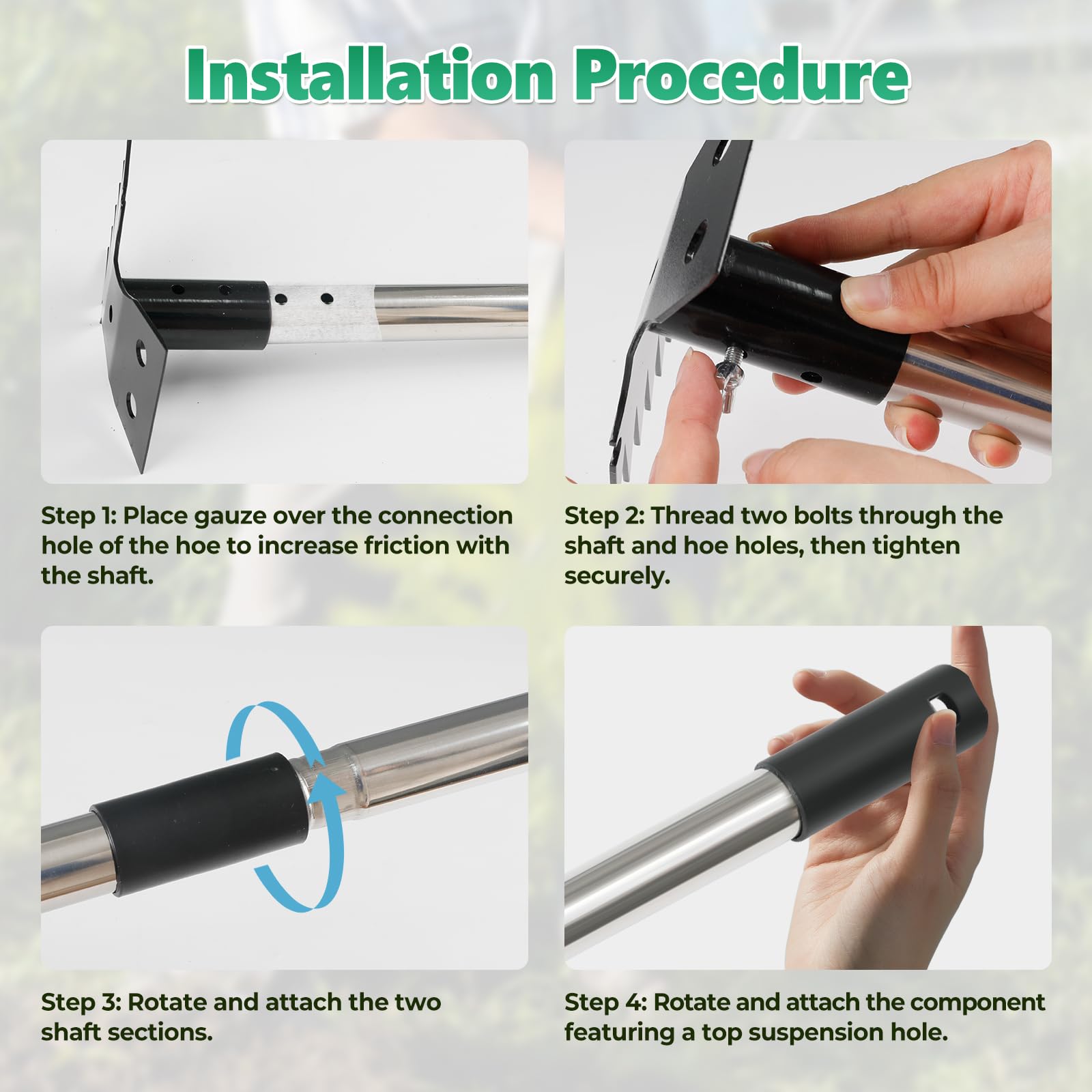 Installation Procedure

Step 1: Place gauze over the connection hole of the hoe to increase friction with the shaft.

Step 2: Thread two bolts through the shaft and hoe holes, then tighten securely.

Step 3: Rotate and attach the two shaft sections.

Step 4: Rotate and attach the component featuring a top suspension hole.