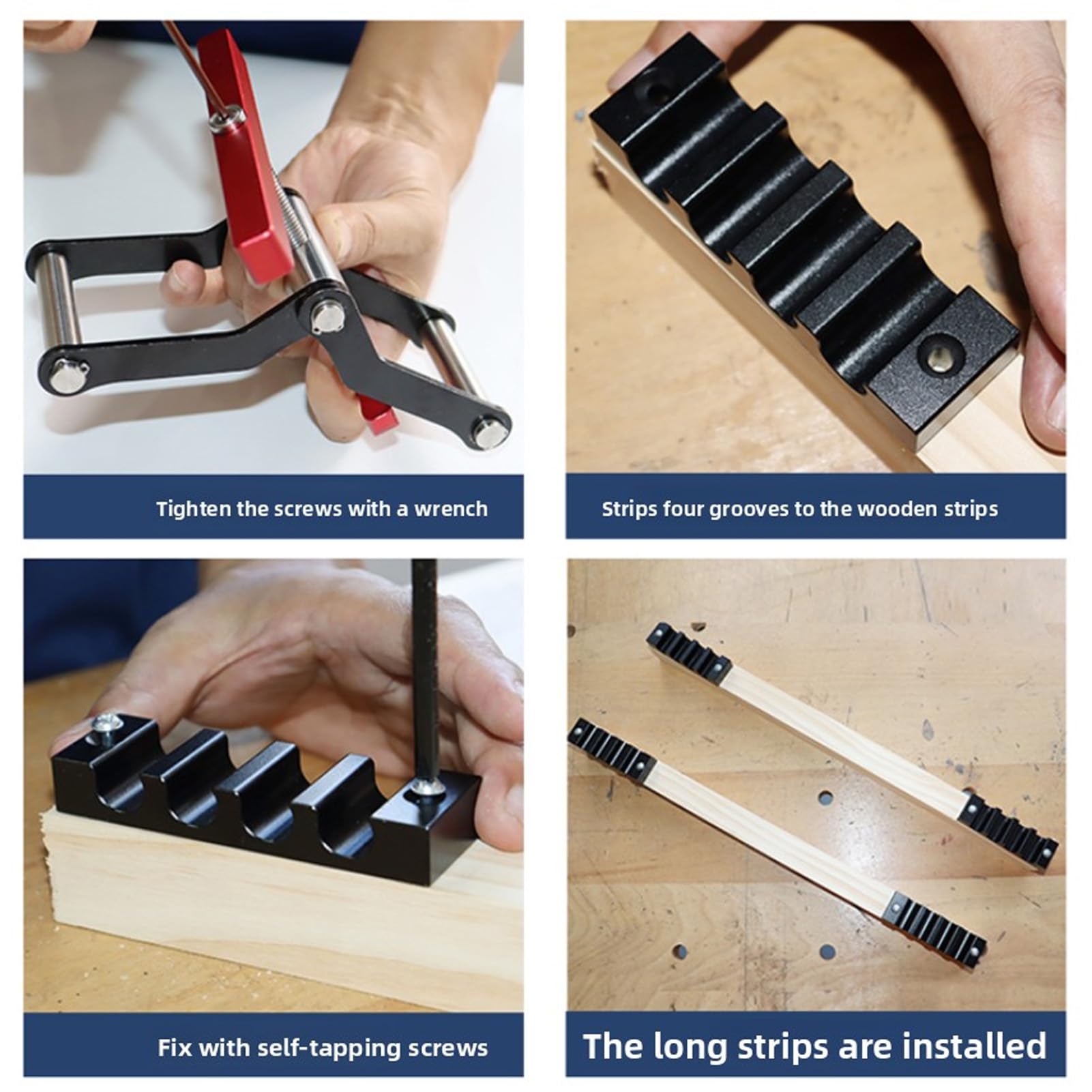 Tighten the screws with a wrench

Strips four grooves to the wooden strips

Fix with self-tapping screws

The long strips are installed