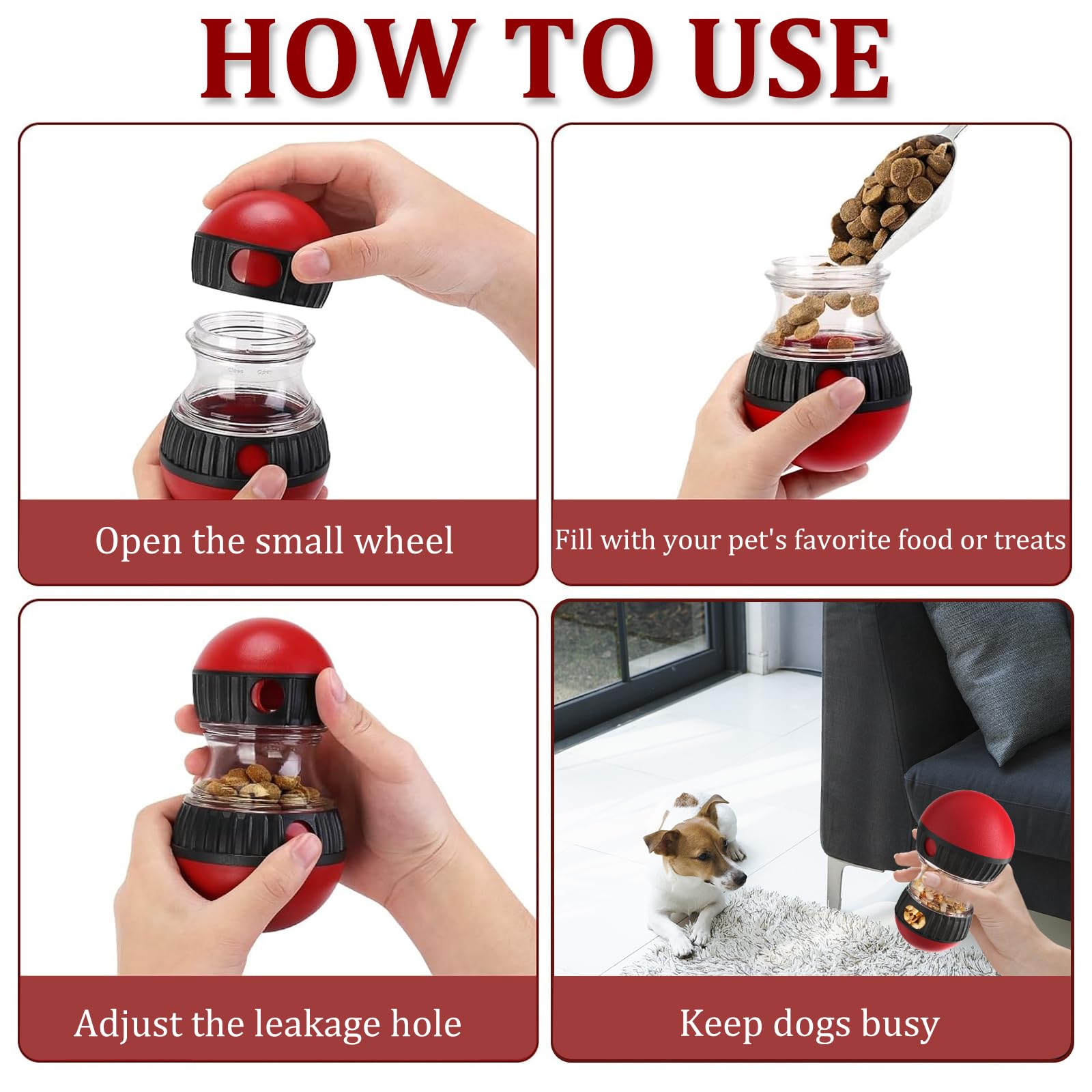 HOW TO USE

Open the small wheel

Fill with your pet's favorite food or treats

Adjust the leakage hole

Keep dogs busy