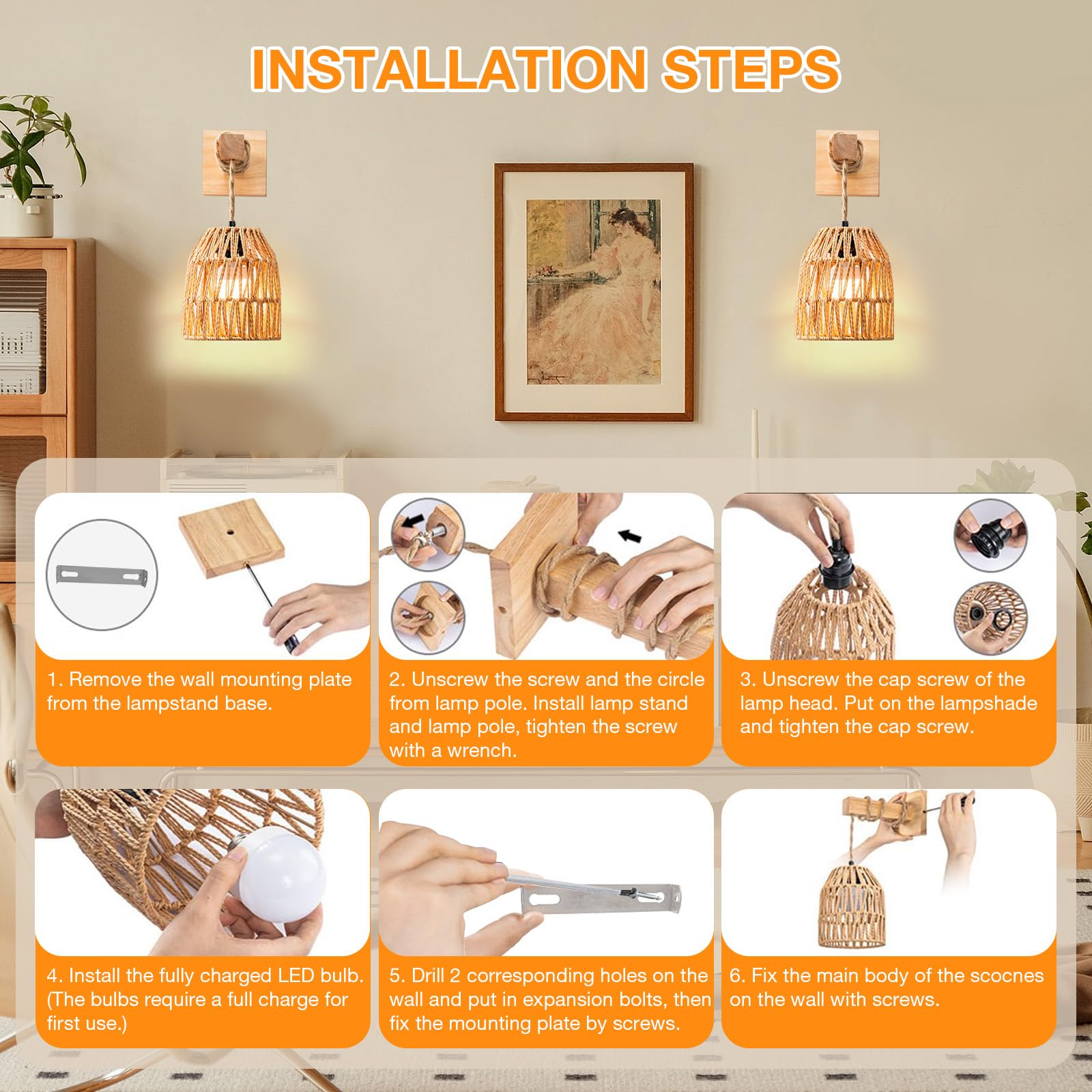 INSTALLATION STEPS

1. Remove the wall mounting plate from the lampstand base.

2. Unscrew the screw and the circle from lamp pole. Install lamp stand and lamp pole, tighten the screw with a wrench.

3. Unscrew the cap screw of the lamp head. Put on the lampshade and tighten the cap screw.

4. Install the fully charged LED bulb. (The bulbs require a full charge for first use.)

5. Drill 2 corresponding holes on the wall and put in expansion bolts, then fix the mounting plate by screws.

6. Fix the main body of the scocnes on the wall with screws.