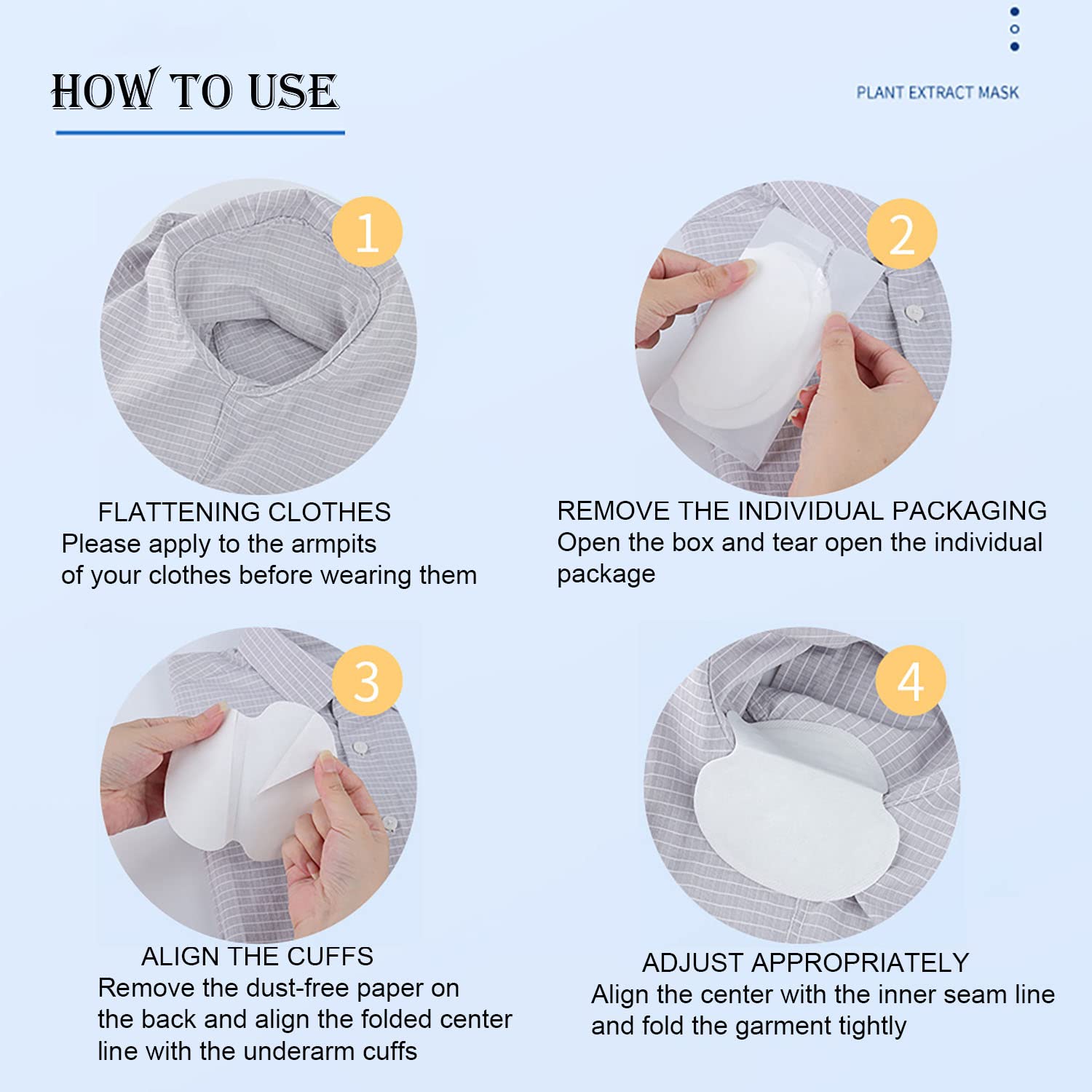 HOW TO USE

PLANT EXTRACT MASK

1

FLATTENING CLOTHES
Please apply to the armpits of your clothes before wearing them

2

REMOVE THE INDIVIDUAL PACKAGING
Open the box and tear open the individual package

3

ALIGN THE CUFFS
Remove the dust-free paper on the back and align the folded center line with the underarm cuffs

4

ADJUST APPROPRIATELY
Align the center with the inner seam line and fold the garment tightly