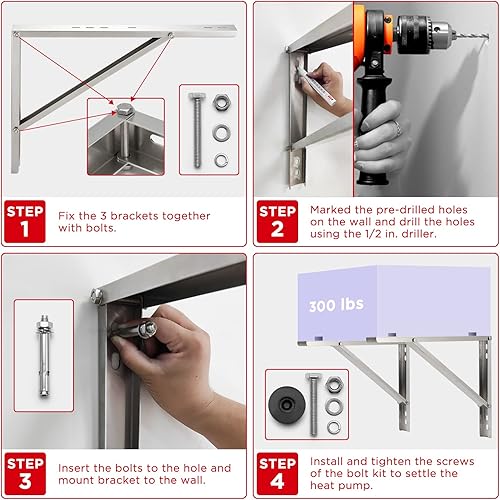 STEP 1

Fix the 3 brackets together with bolts.

STEP 2

Marked the pre-drilled holes on the wall and drill the holes using the 1/2 in. driller.

STEP 3

Insert the bolts to the hole and mount bracket to the wall.

300 lbs

STEP 4

Install and tighten the screws of the bolt kit to settle the heat pump.