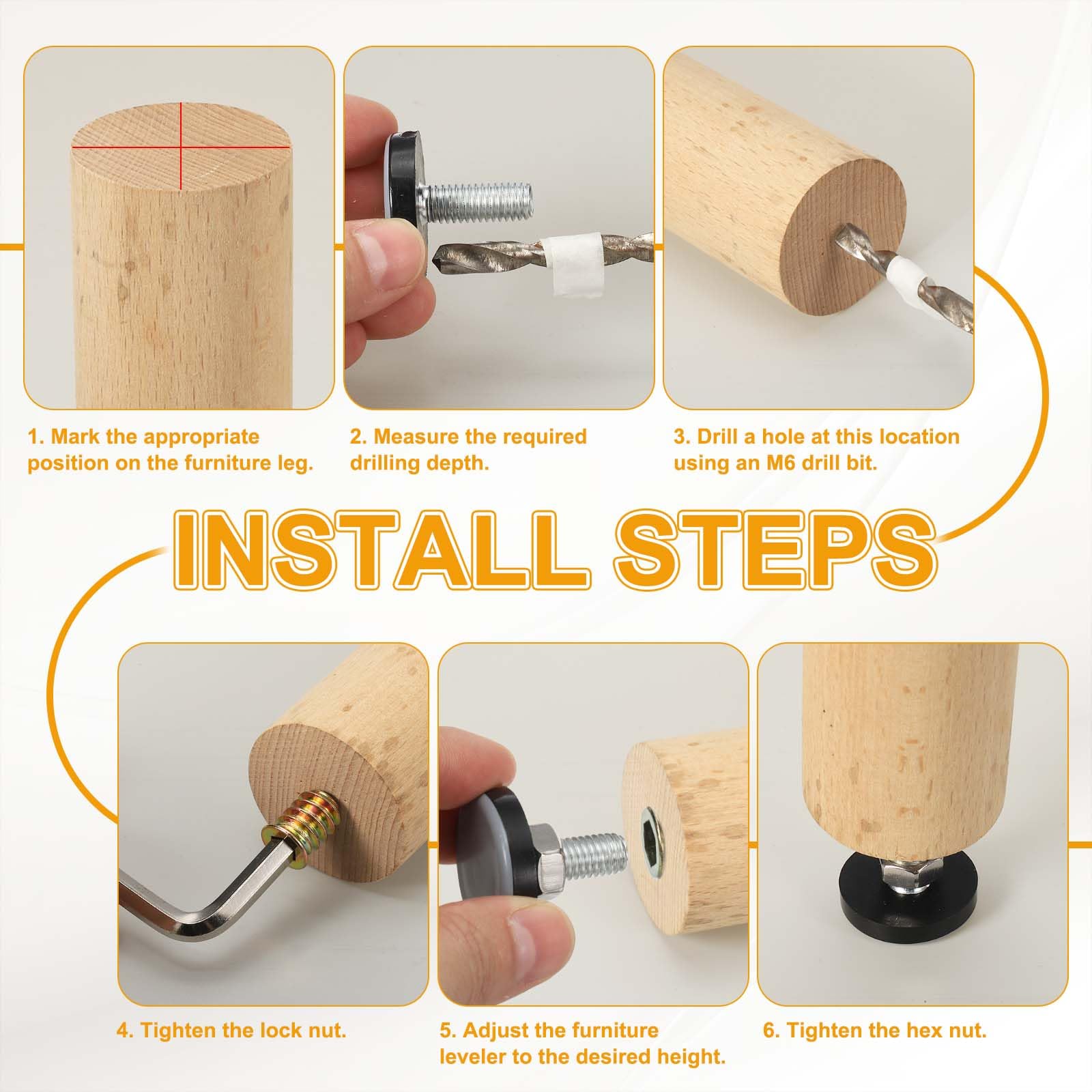 1. Mark the appropriate position on the furniture leg.

2. Measure the required drilling depth.

3. Drill a hole at this location using an M6 drill bit.

INSTALL STEPS

4. Tighten the lock nut.

5. Adjust the furniture leveler to the desired height.

6. Tighten the hex nut.