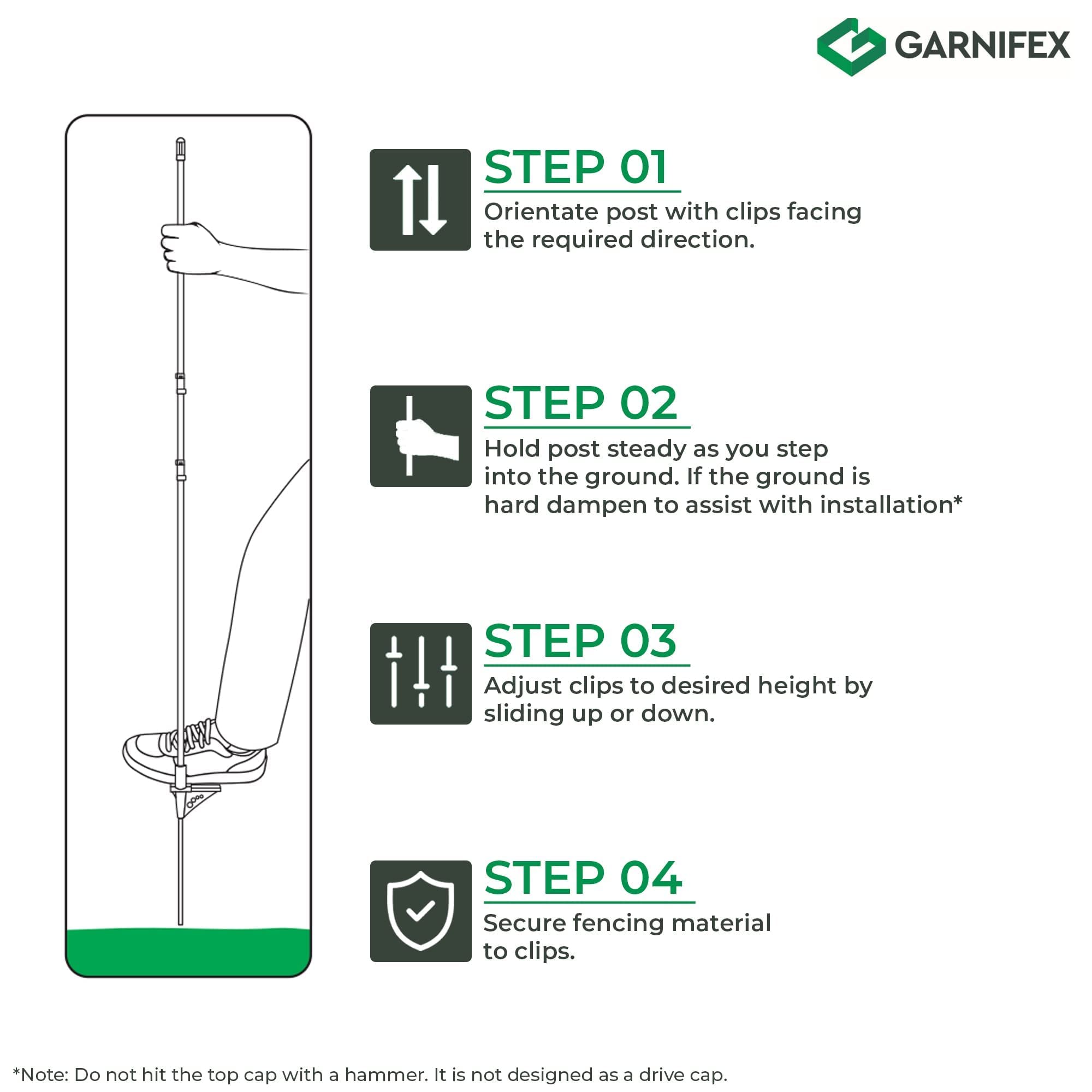 GARNIFEX

STEP 01
Orientate post with clips facing the required direction.

STEP 02
Hold post steady as you step into the ground. If the ground is hard dampen to assist with installation*

STEP 03
Adjust clips to desired height by sliding up or down.

STEP 04
Secure fencing material to clips.

*Note: Do not hit the top cap with a hammer. It is not designed as a drive cap.